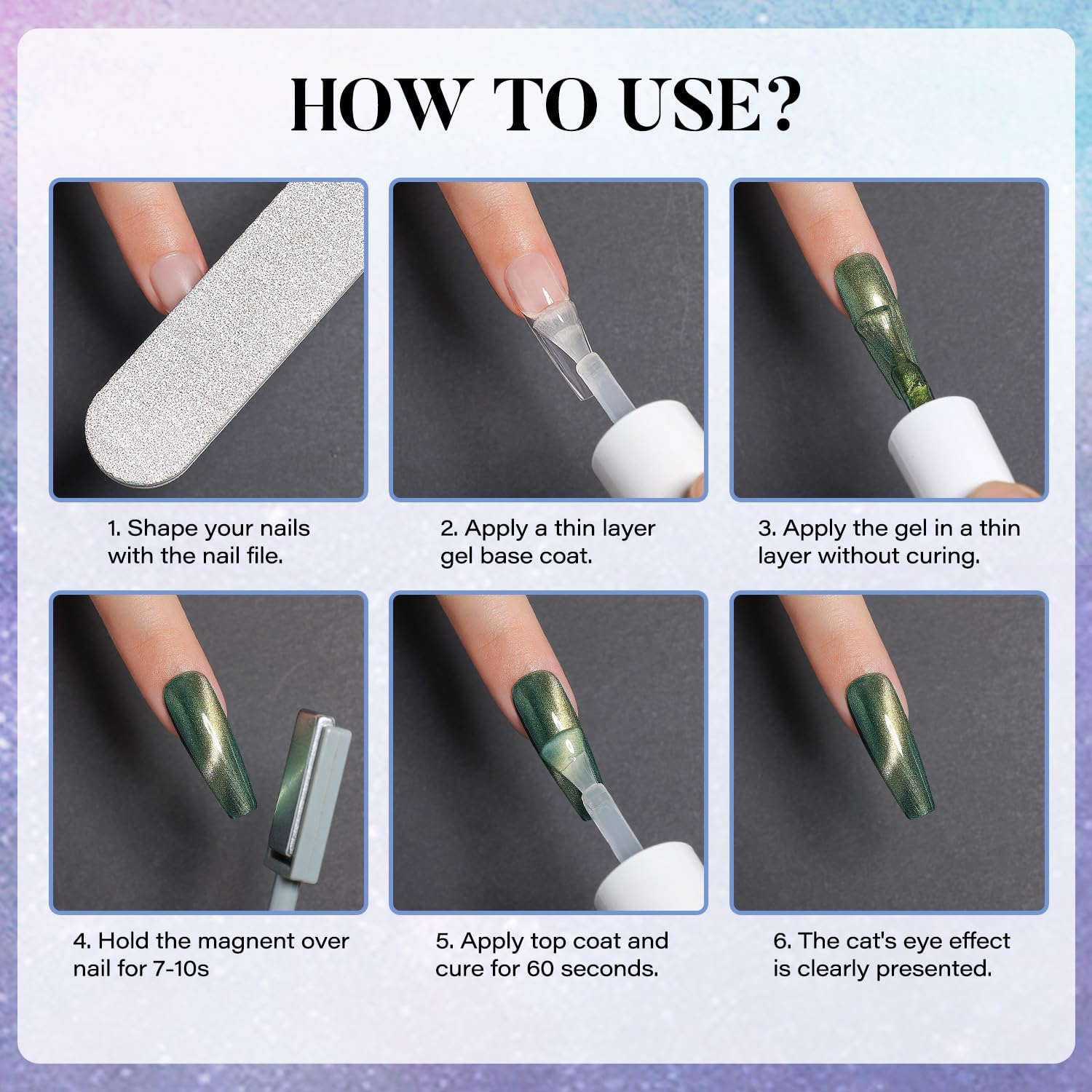 HOW TO USE?

1. Shape your nails with the nail file.

2. Apply a thin layer gel base coat.

3. Apply the gel in a thin layer without curing.

4. Hold the magnent over nail for 7-10s

5. Apply top coat and cure for 60 seconds.

6. The cat's eye effect is clearly presented.