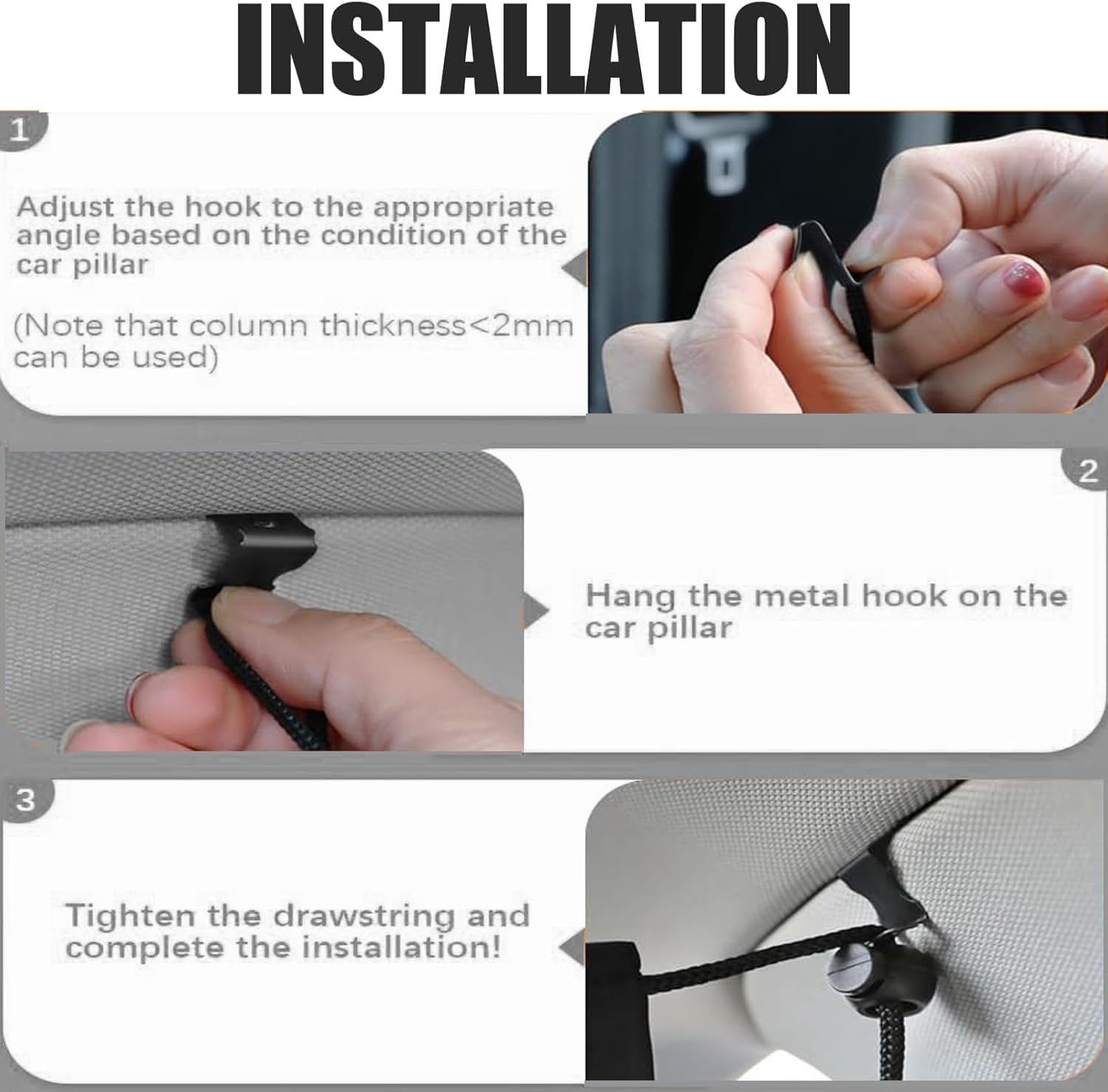 INSTALLATION

1

Adjust the hook to the appropriate angle based on the condition of the car pillar

(Note that column thickness<2mm can be used)

2

Hang the metal hook on the car pillar

3

Tighten the drawstring and complete the installation!