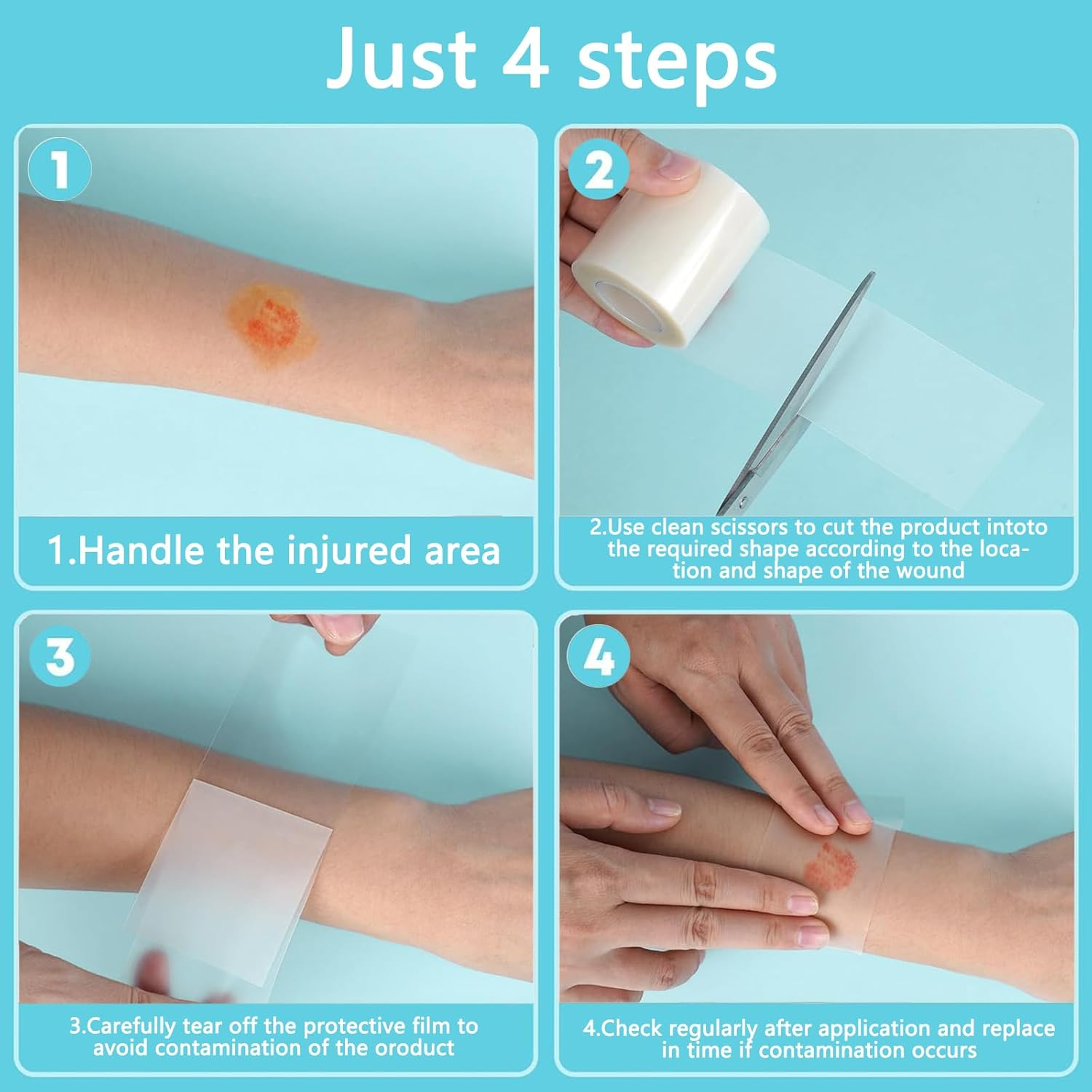 Just 4 steps

1

1.Handle the injured area

2

2.Use clean scissors to cut the product intoto the required shape according to the location and shape of the wound

3

3.Carefully tear off the protective film to avoid contamination of the oroduct

4

4.Check regularly after application and replace in time if contamination occurs