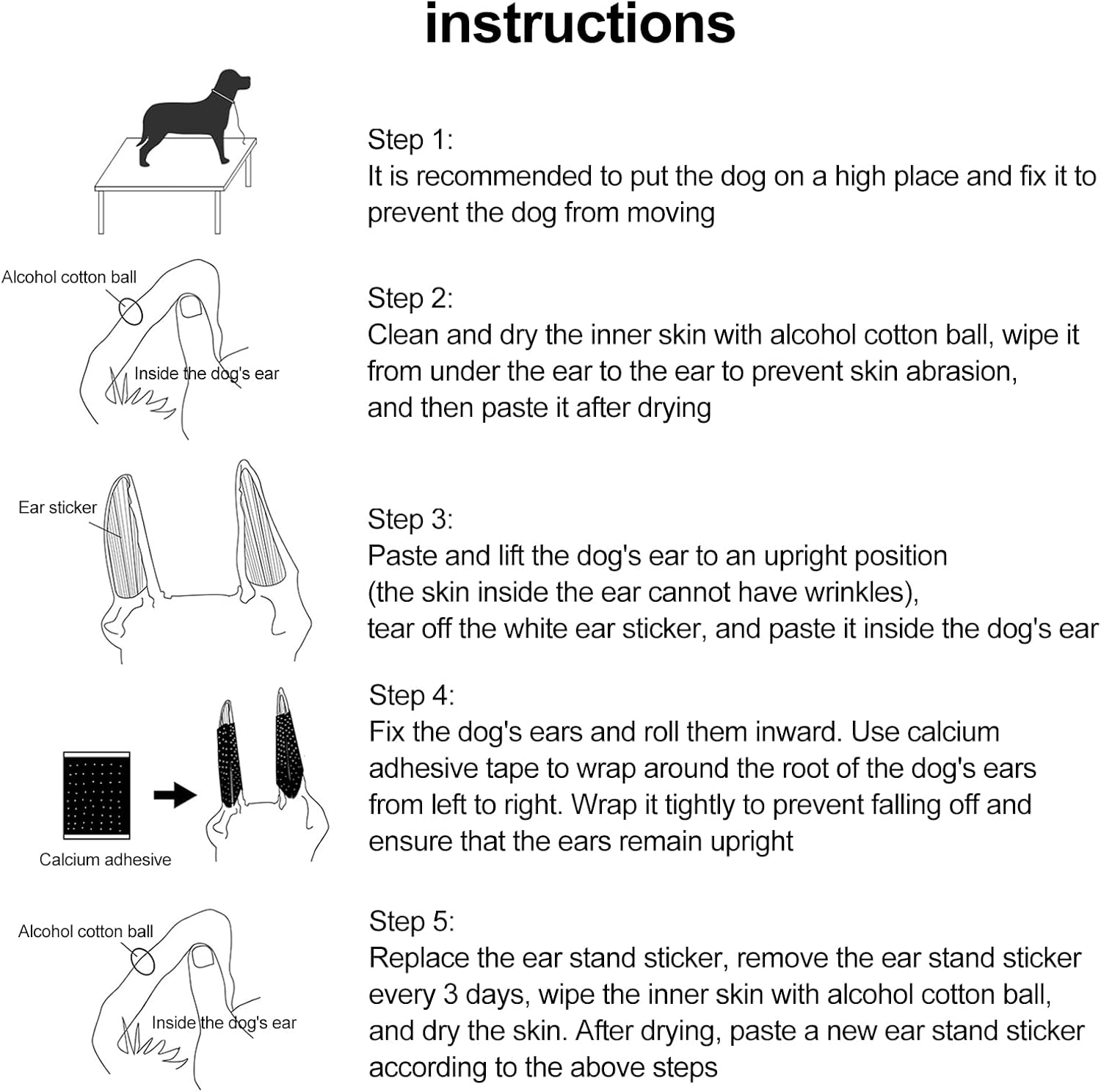 instructions

Step 1:
It is recommended to put the dog on a high place and fix it to prevent the dog from moving

Alcohol cotton ball

Inside the dog's ear

Step 2:
Clean and dry the inner skin with alcohol cotton ball, wipe it from under the ear to the ear to prevent skin abrasion, and then paste it after drying

Ear sticker

Step 3:
Paste and lift the dog's ear to an upright position (the skin inside the ear cannot have wrinkles), tear off the white ear sticker, and paste it inside the dog's ear

Calcium adhesive

Step 4:
Fix the dog's ears and roll them inward. Use calcium adhesive tape to wrap around the root of the dog's ears from left to right. Wrap it tightly to prevent falling off and ensure that the ears remain upright

Alcohol cotton ball

Inside the dog's ear

Step 5:
Replace the ear stand sticker, remove the ear stand sticker every 3 days, wipe the inner skin with alcohol cotton ball, and dry the skin. After drying, paste a new ear stand sticker according to the above steps