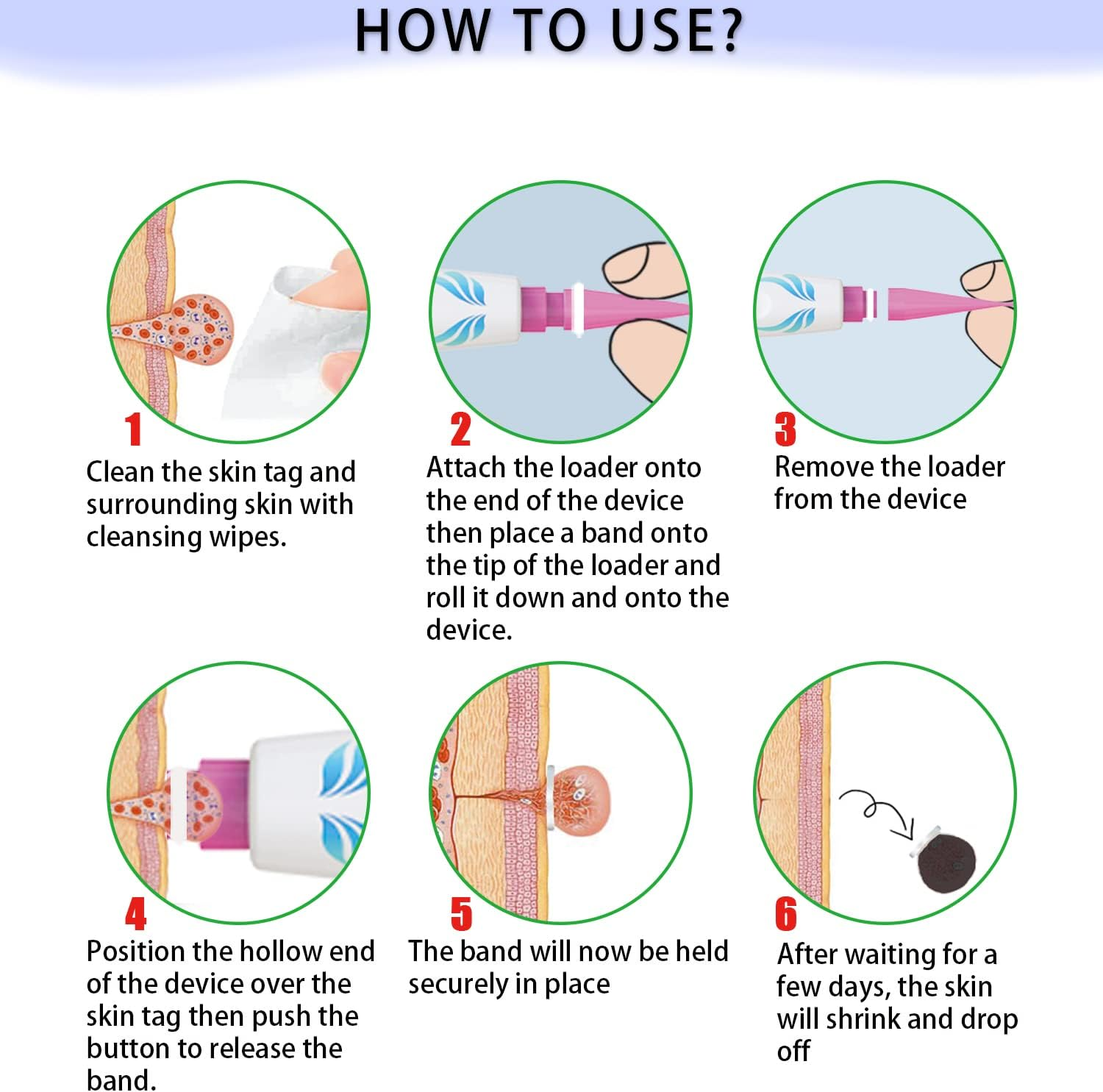 HOW TO USE?

1
Clean the skin tag and surrounding skin with cleansing wipes.

2
Attach the loader onto the end of the device then place a band onto the tip of the loader and roll it down and onto the device.

3
Remove the loader from the device

4
Position the hollow end of the device over the skin tag then push the button to release the band.

5
The band will now be held securely in place

6
After waiting for a few days, the skin will shrink and drop off