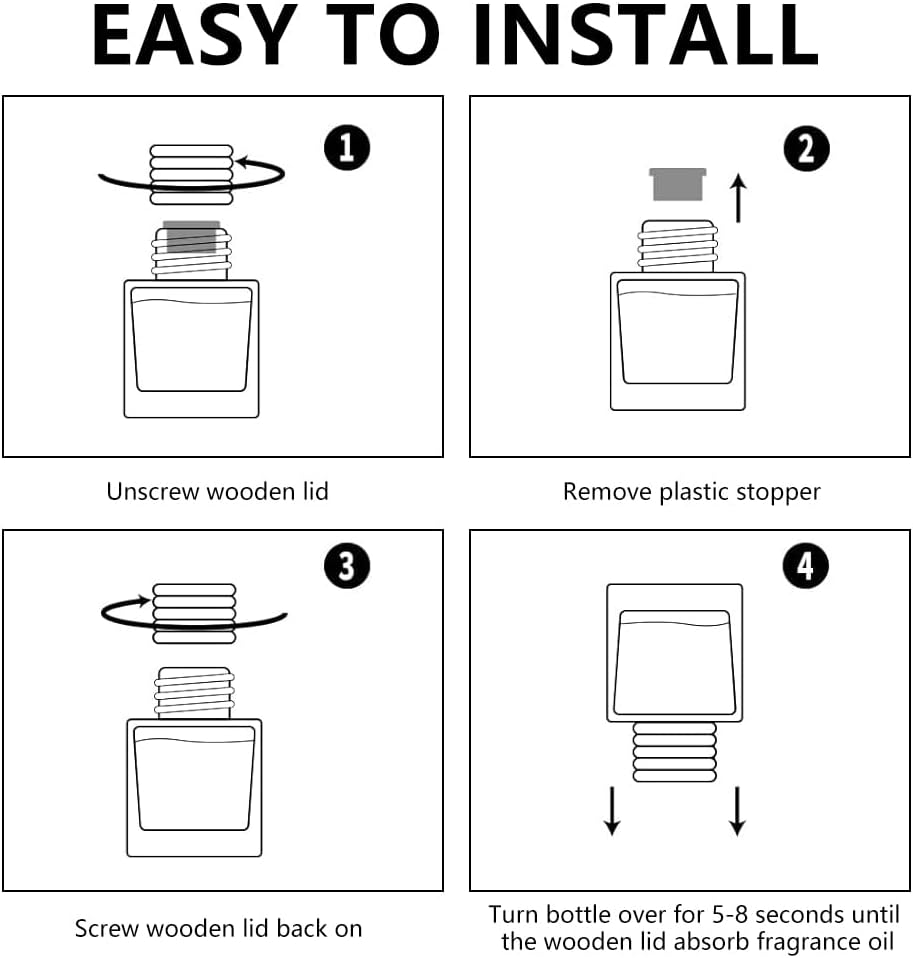 EASY TO INSTALL

1

Unscrew wooden lid

2

Remove plastic stopper

3

Screw wooden lid back on

4

Turn bottle over for 5-8 seconds until the wooden lid absorb fragrance oil