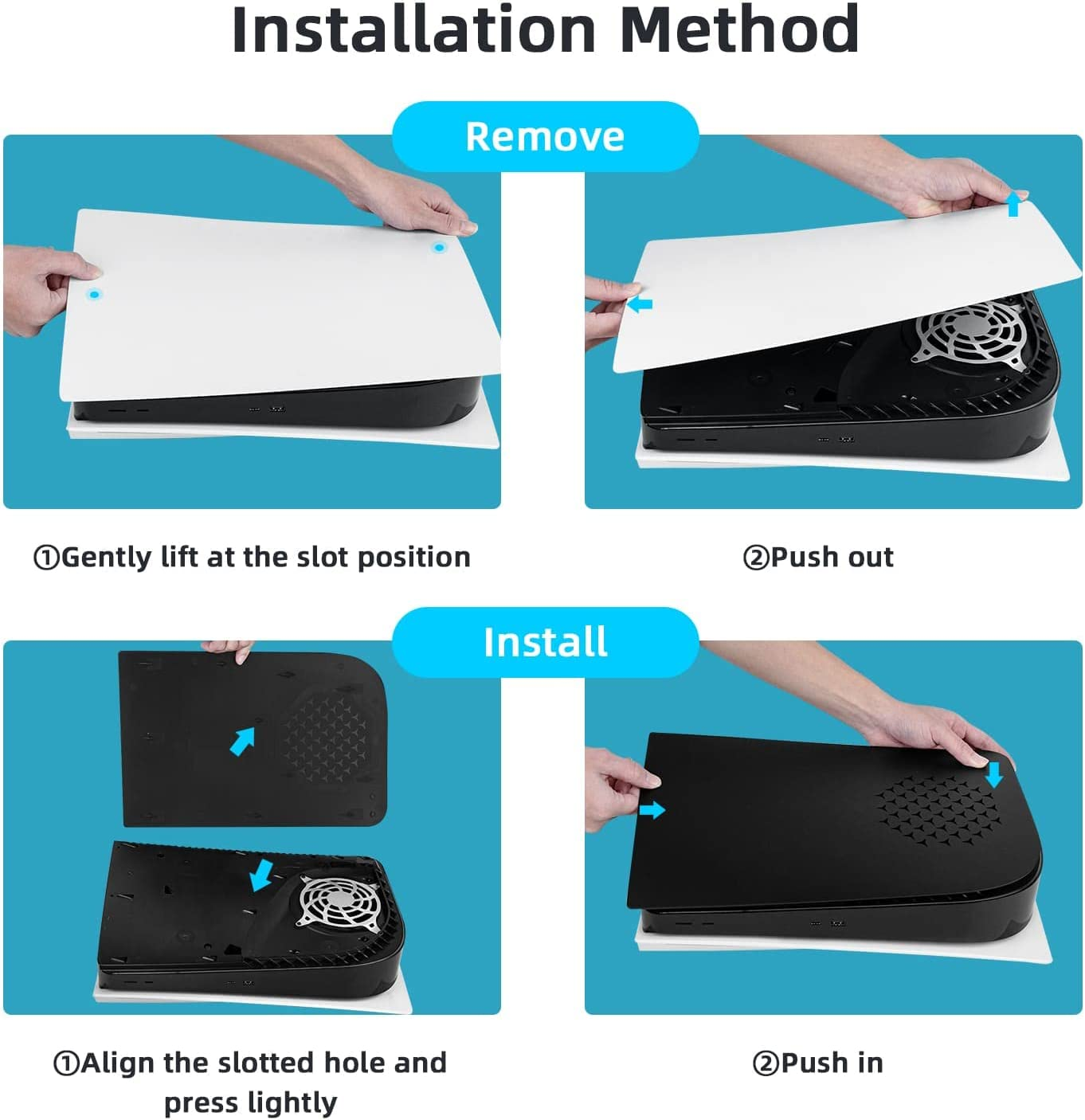 Installation Method

Remove

①Gently lift at the slot position

②Push out

Install

①Align the slotted hole and press lightly

②Push in