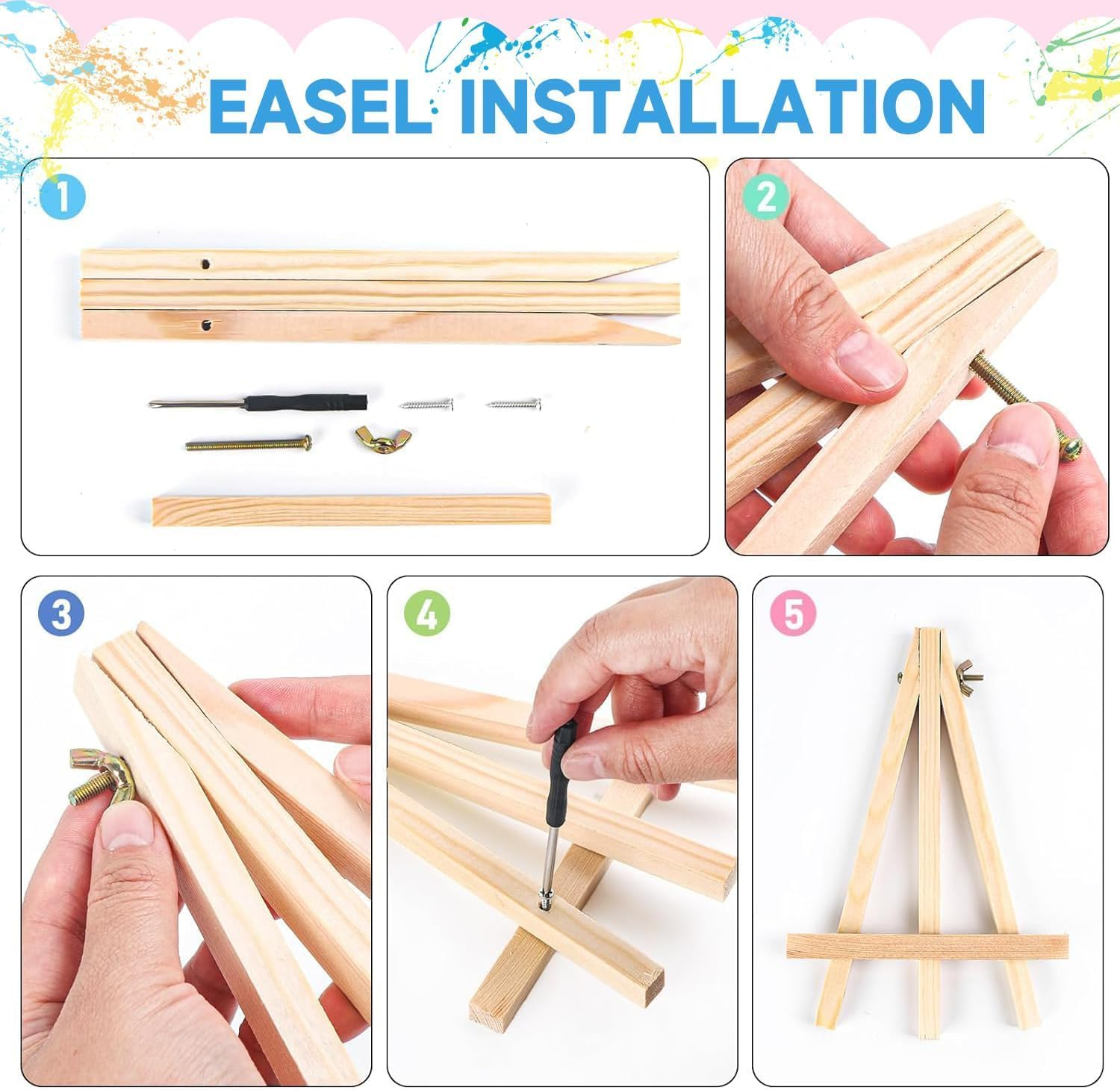 EASEL INSTALLATION

1

2

3

4

5