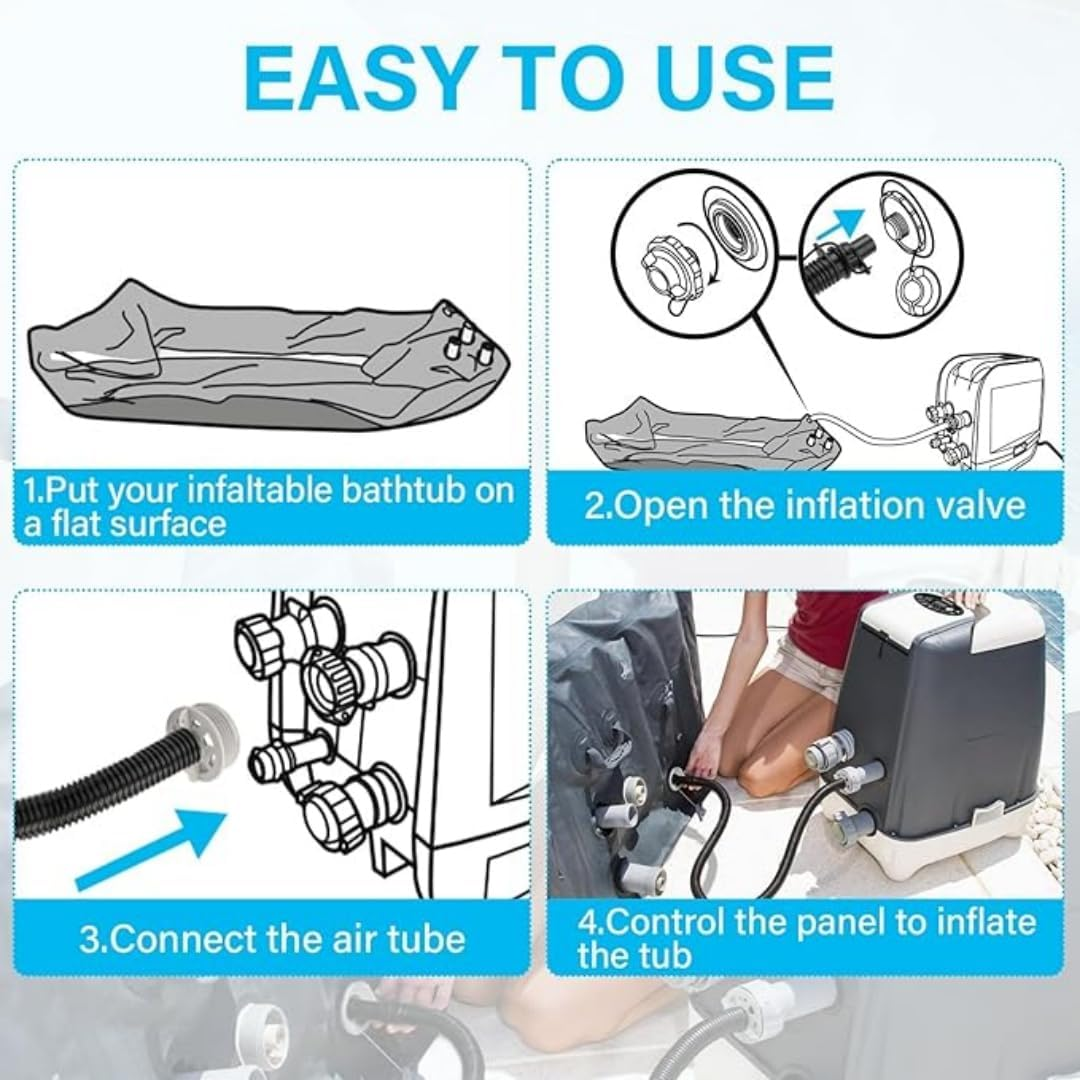 EASY TO USE

1.Put your infaltable bathtub on a flat surface

2.Open the inflation valve

3.Connect the air tube

4.Control the panel to inflate the tub