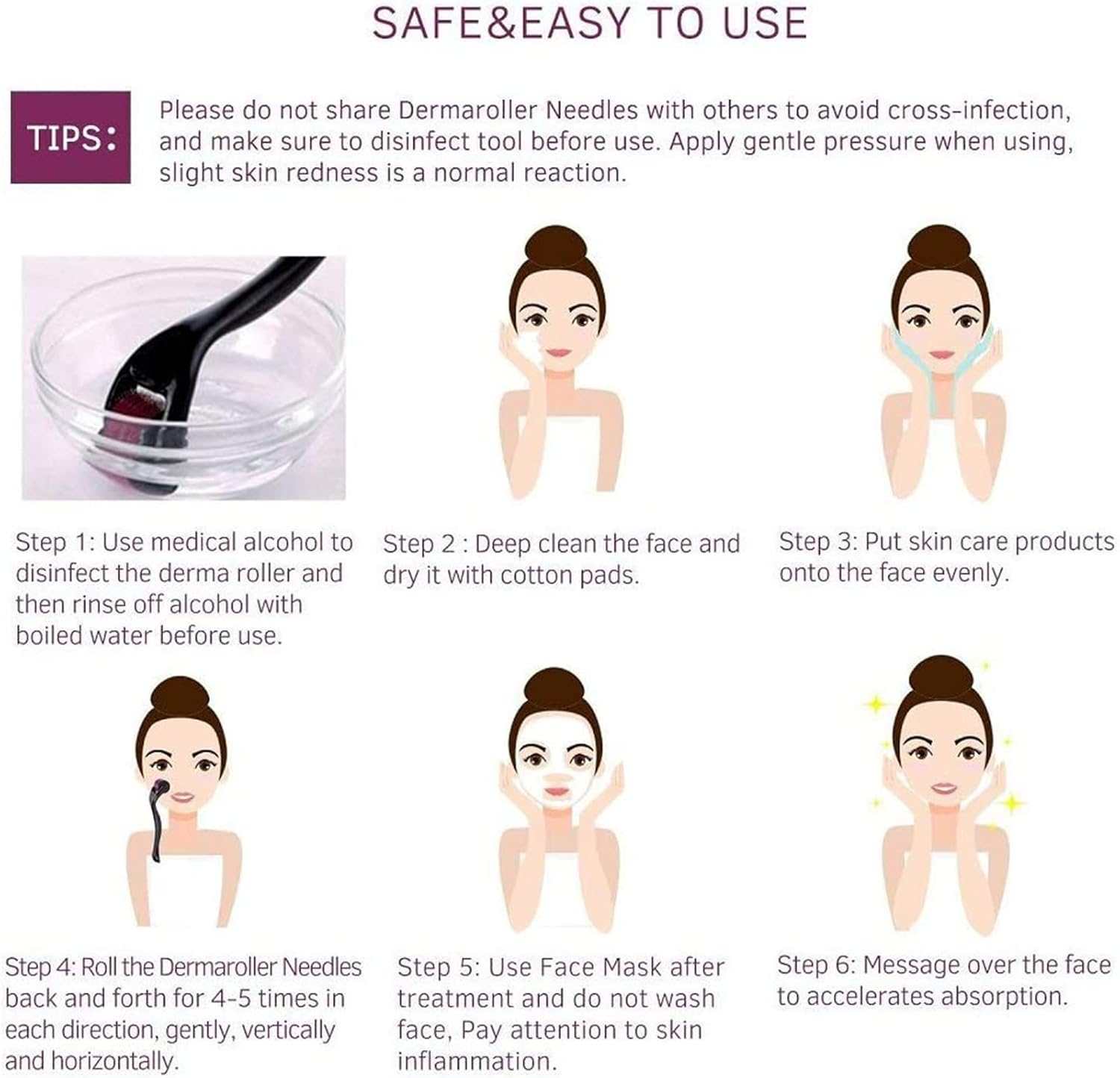 SAFE&EASY TO USE

TIPS:

Please do not share Dermaroller Needles with others to avoid cross-infection, and make sure to disinfect tool before use. Apply gentle pressure when using, slight skin redness is a normal reaction.

Step 1: Use medical alcohol to disinfect the derma roller and then rinse off alcohol with boiled water before use.

Step 2 : Deep clean the face and dry it with cotton pads.

Step 3: Put skin care products onto the face evenly.

Step 4: Roll the Dermaroller Needles back and forth for 4-5 times in each direction, gently, vertically and horizontally.

Step 5: Use Face Mask after treatment and do not wash face, Pay attention to skin inflammation.

Step 6: Message over the face to accelerates absorption.