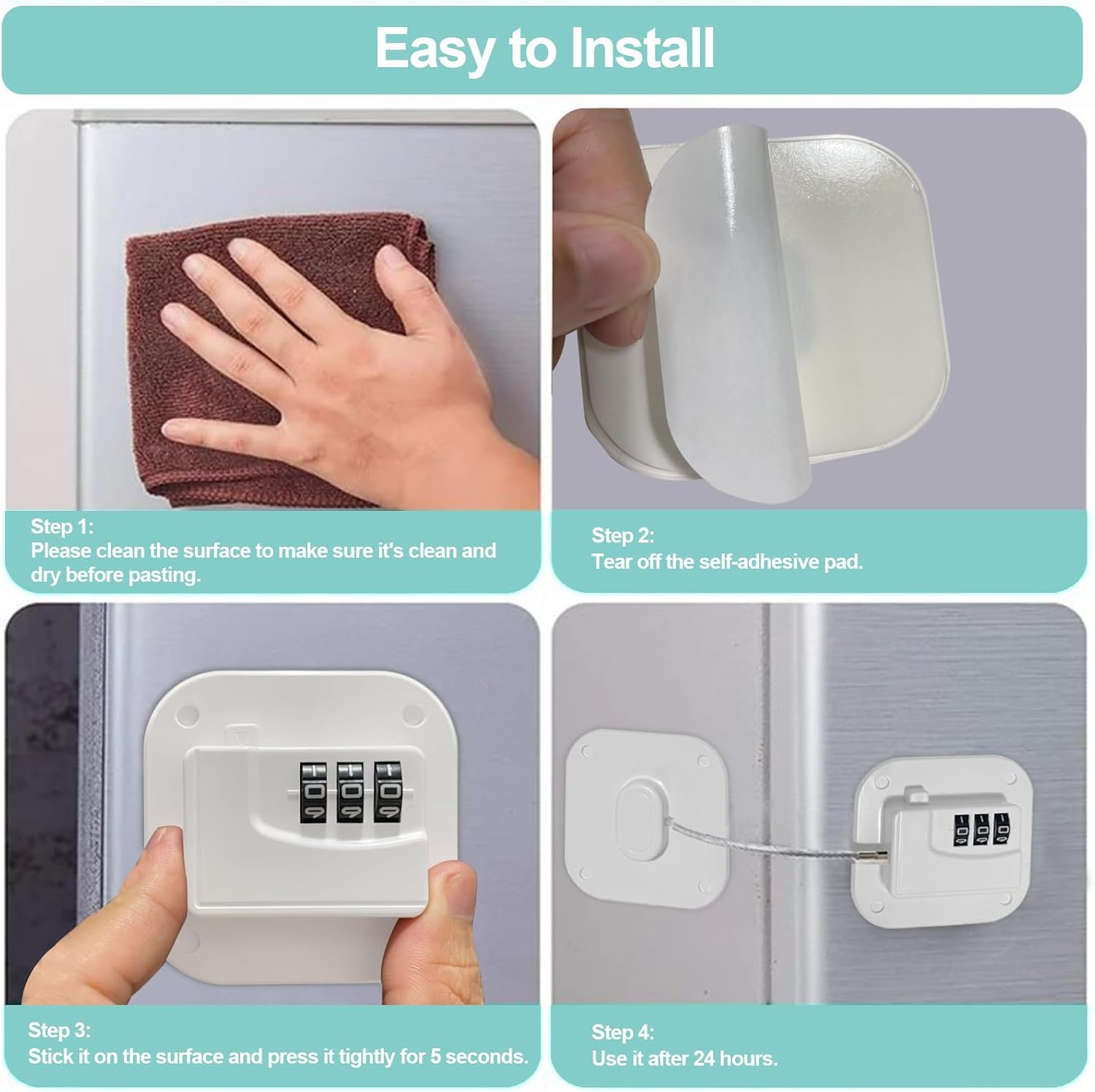 Easy to Install

Step 1:
Please clean the surface to make sure it's clean and dry before pasting.

Step 2:
Tear off the self-adhesive pad.

Step 3:
Stick it on the surface and press it tightly for 5 seconds.

Step 4:
Use it after 24 hours.