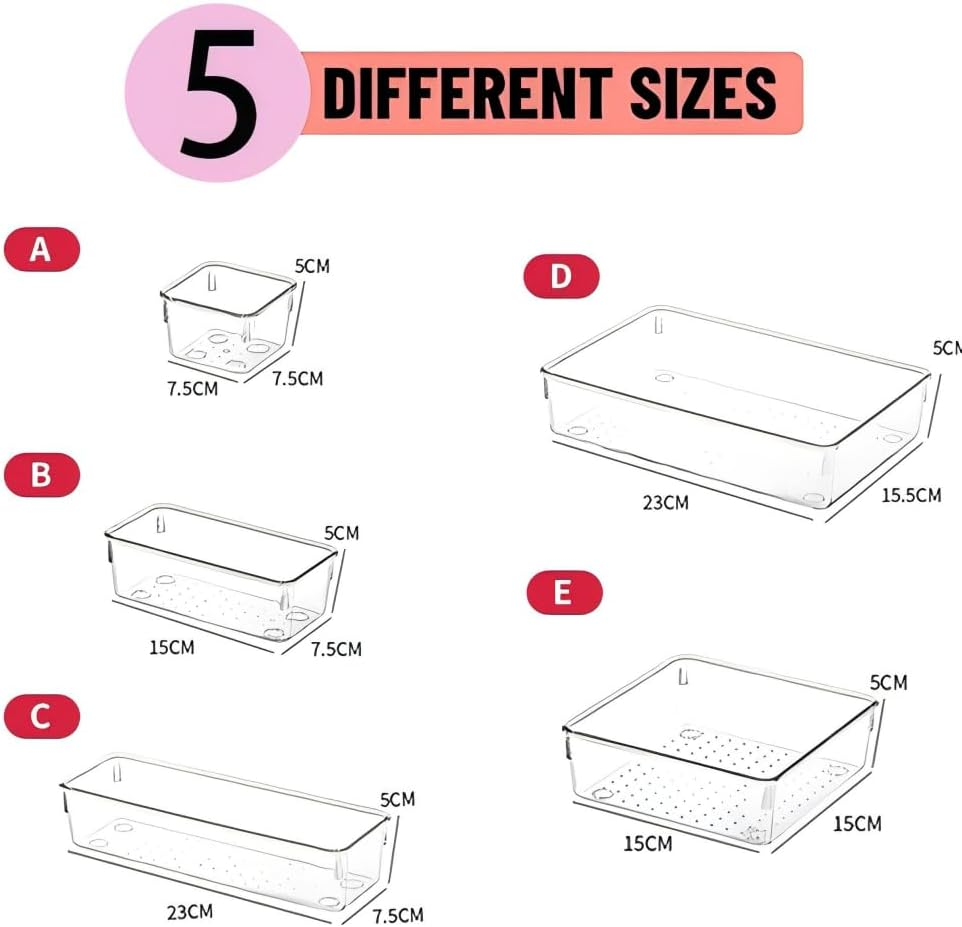 5 DIFFERENT SIZES

A
5CM
7.5CM
7.5CM

B
5CM
15CM
7.5CM

C
5CM
23CM
7.5CM

D
5CM
23CM
15.5CM

E
5CM
15CM
15CM