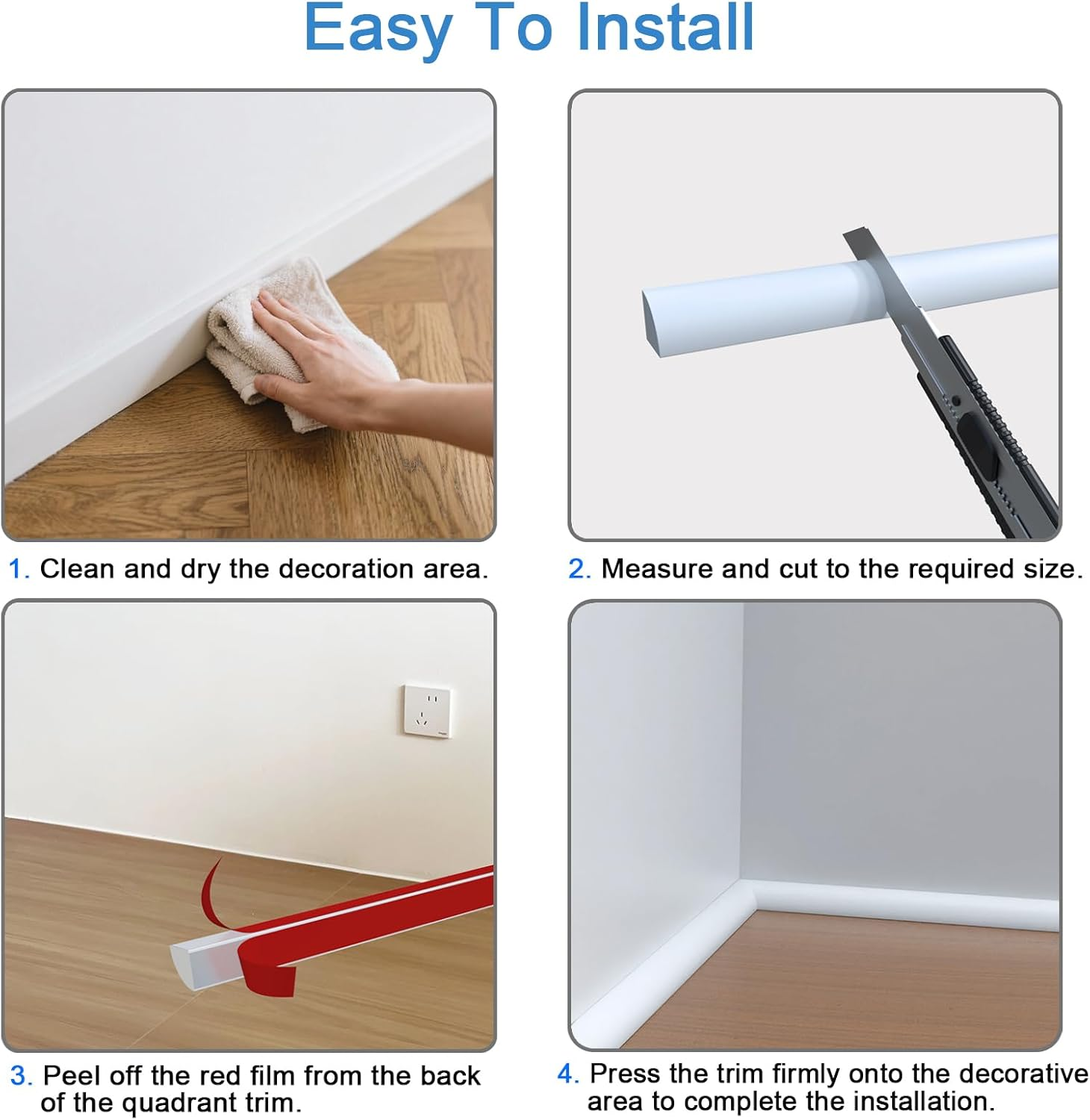 Easy To Install

1. Clean and dry the decoration area.

2. Measure and cut to the required size.

3. Peel off the red film from the back of the quadrant trim.

4. Press the trim firmly onto the decorative area to complete the installation.