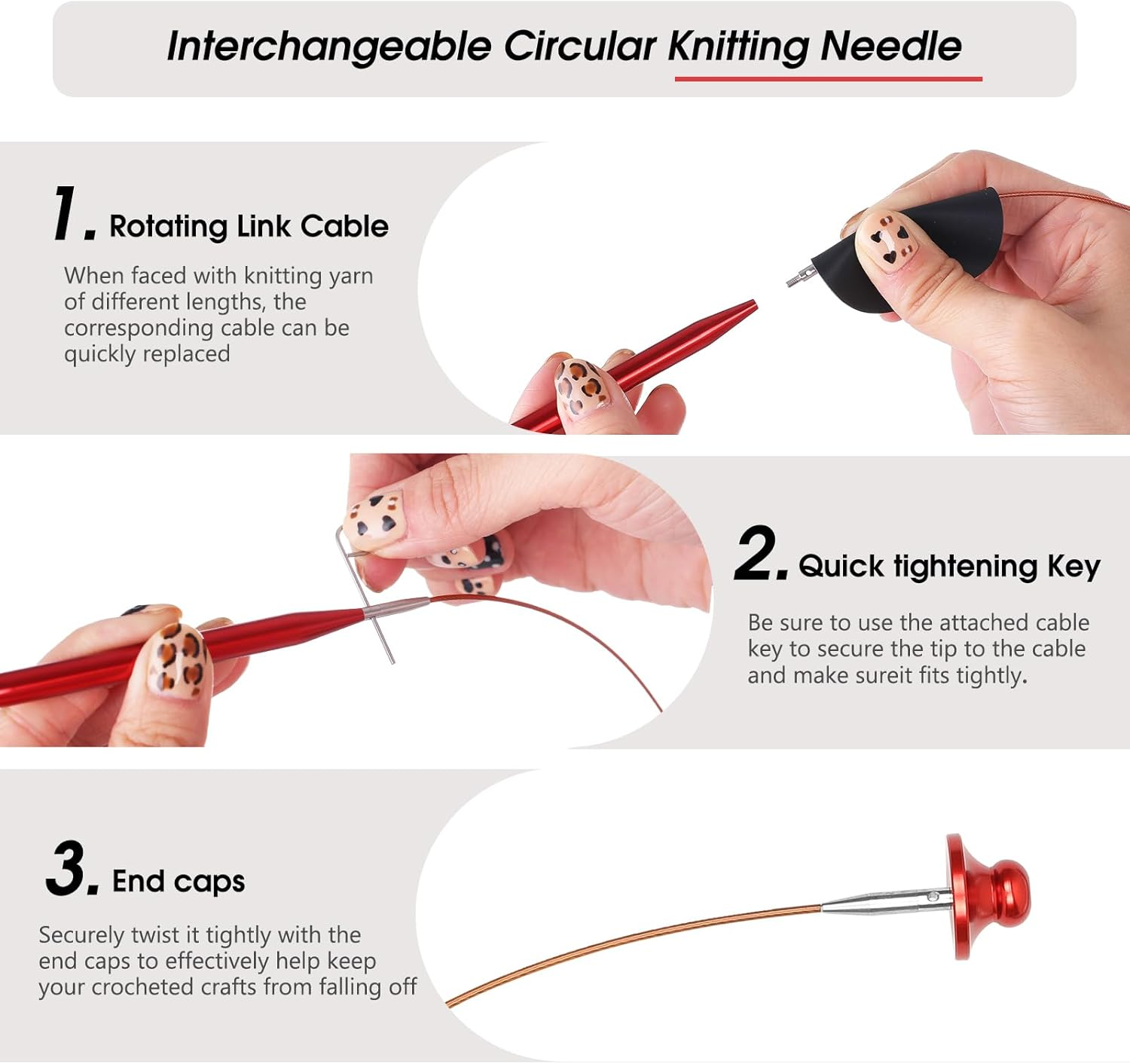 Interchangeable Circular Knitting Needle

1. Rotating Link Cable

When faced with knitting yarn of different lengths, the corresponding cable can be quickly replaced

2. Quick tightening Key

Be sure to use the attached cable key to secure the tip to the cable and make sureit fits tightly.

3. End caps

Securely twist it tightly with the end caps to effectively help keep your crocheted crafts from falling off