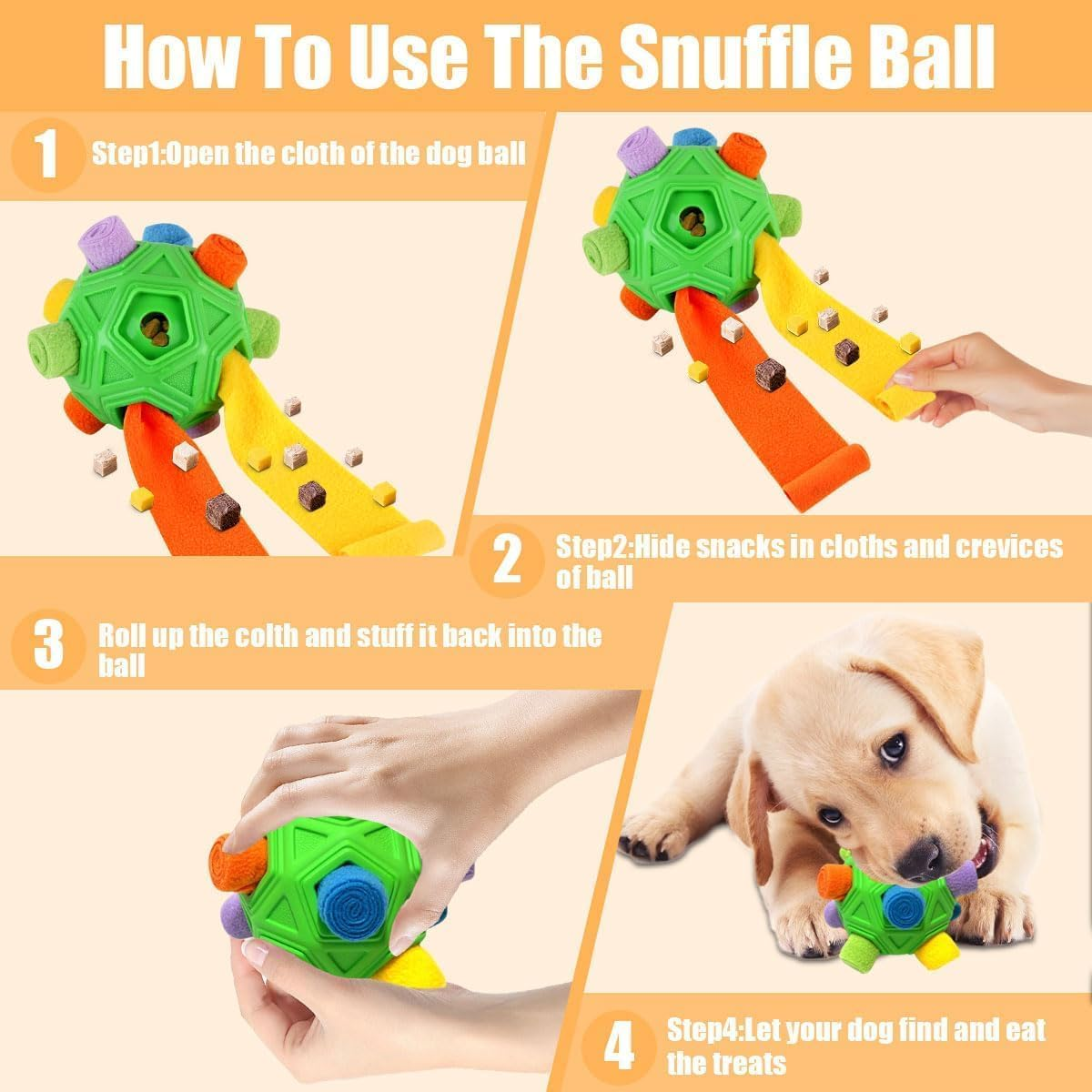 How To Use The Snuffle Ball

1 Step1:Open the cloth of the dog ball

2 Step2:Hide snacks in cloths and crevices of ball

3 Roll up the colth and stuff it back into the ball

4 Step4:Let your dog find and eat the treats