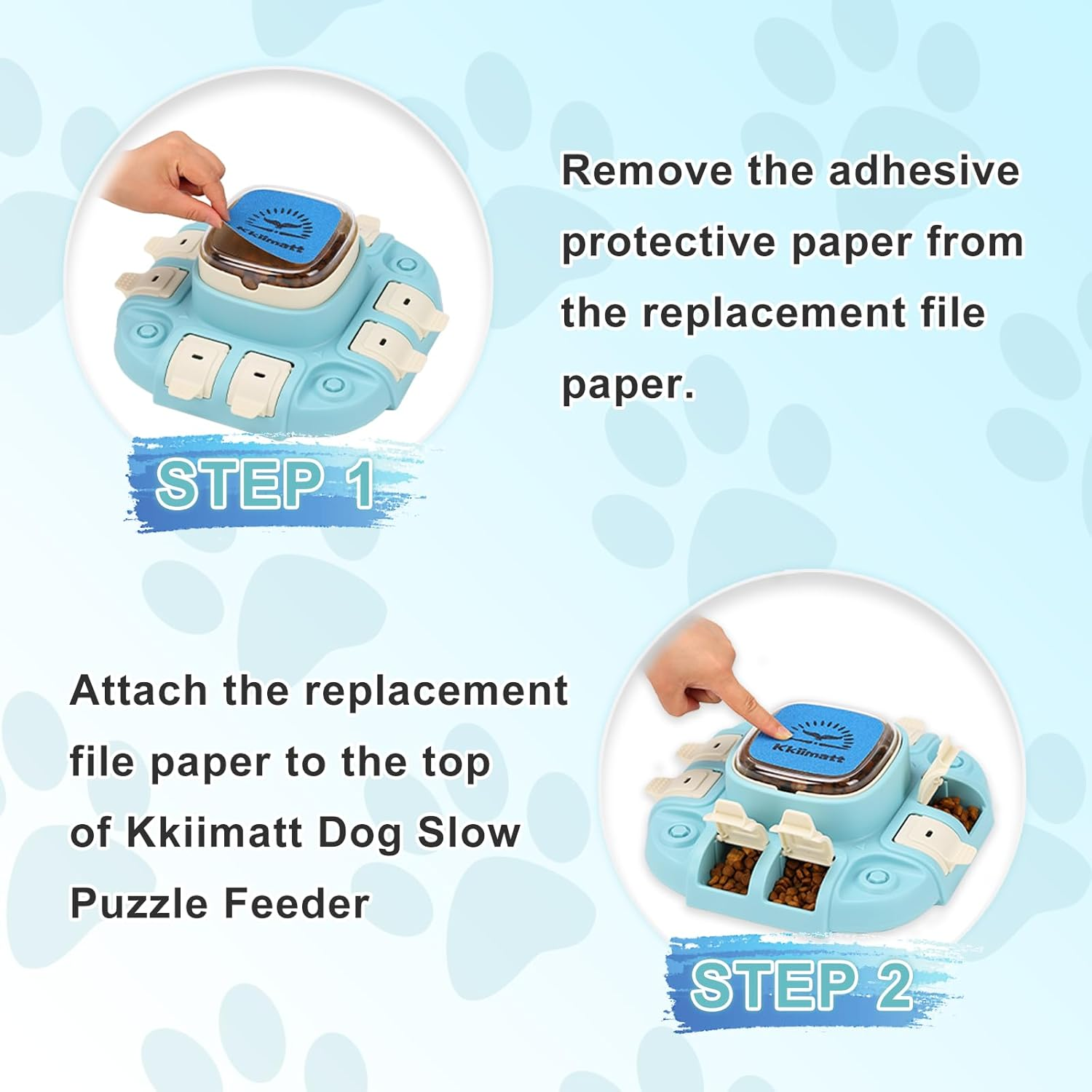 Kkiimatt

Remove the adhesive protective paper from the replacement file paper.

STEP 1

Attach the replacement file paper to the top of Kkiimatt Dog Slow Puzzle Feeder

Kkiimatt

STEP 2