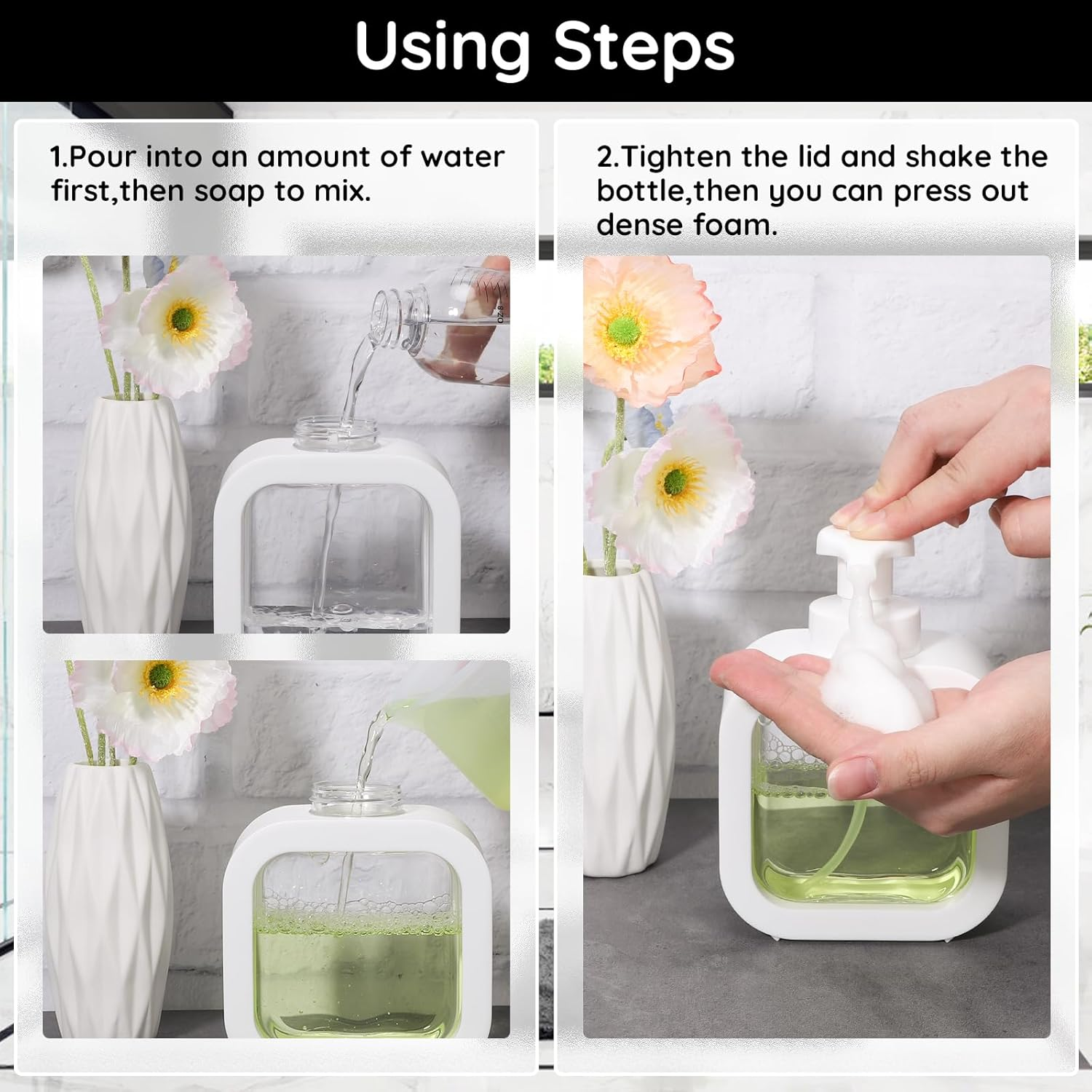 Using Steps

1.Pour into an amount of water first,then soap to mix.

2.Tighten the lid and shake the bottle,then you can press out dense foam.