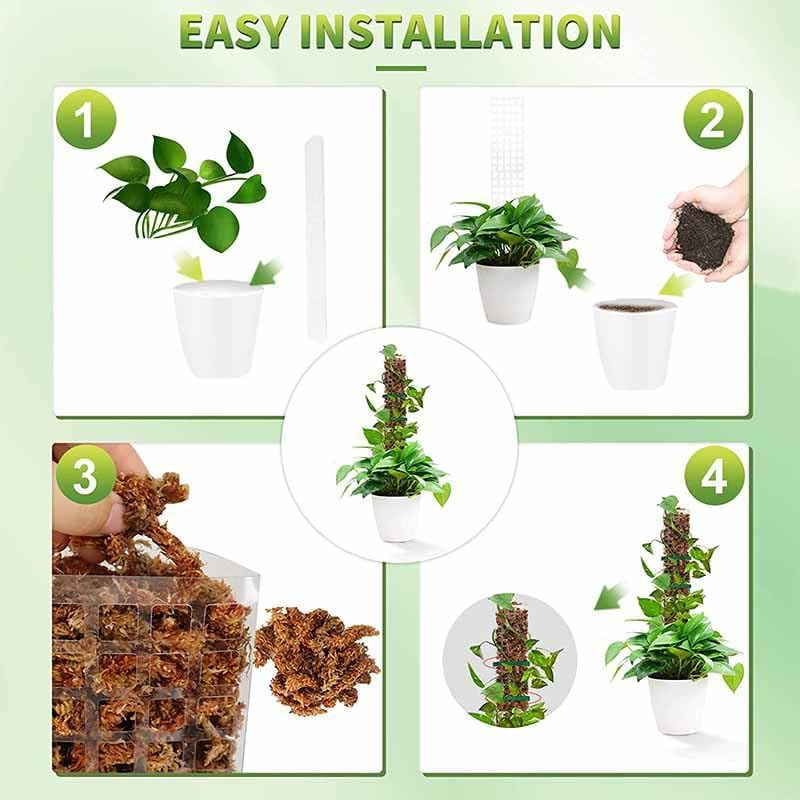 EASY INSTALLATION

1

2

3

4