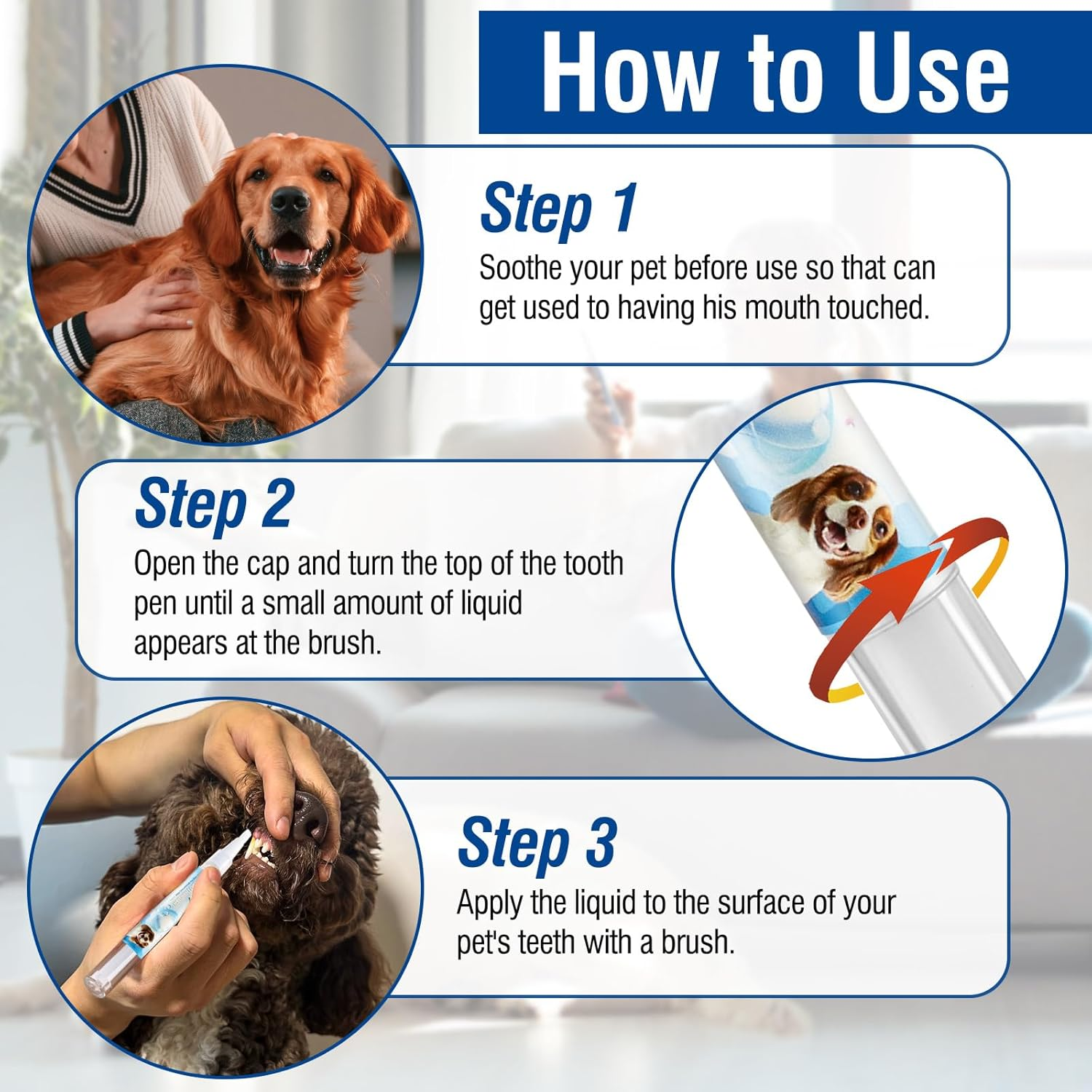 How to Use

Step 1
Soothe your pet before use so that can get used to having his mouth touched.

Step 2
Open the cap and turn the top of the tooth pen until a small amount of liquid appears at the brush.

Step 3
Apply the liquid to the surface of your pet's teeth with a brush.