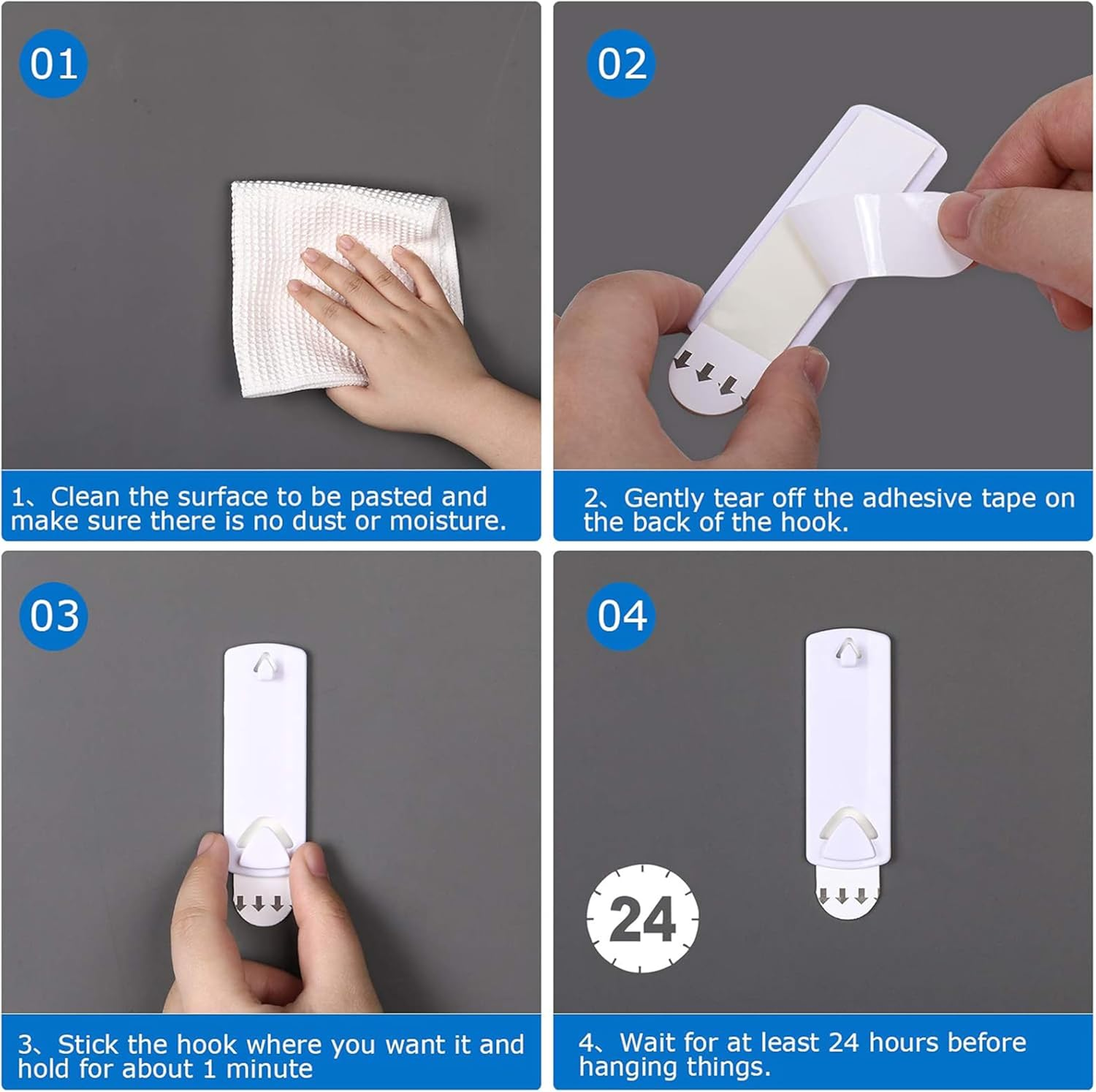 01

1、Clean the surface to be pasted and make sure there is no dust or moisture.

02

2、Gently tear off the adhesive tape on the back of the hook.

03

3、Stick the hook where you want it and hold for about 1 minute

04

24

4、Wait for at least 24 hours before hanging things.