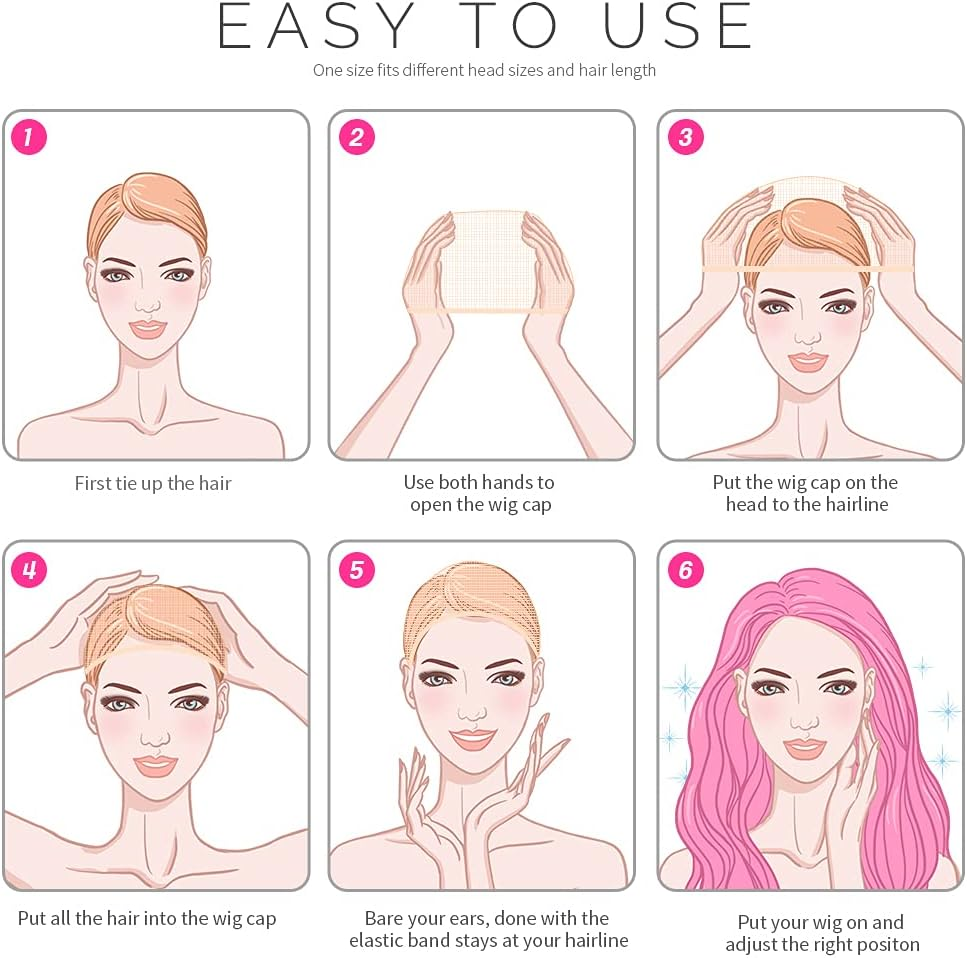 EASY TO USE

One size fits different head sizes and hair length

1

First tie up the hair

2

Use both hands to open the wig cap

3

Put the wig cap on the head to the hairline

4

Put all the hair into the wig cap

5

Bare your ears, done with the elastic band stays at your hairline

6

Put your wig on and adjust the right positon