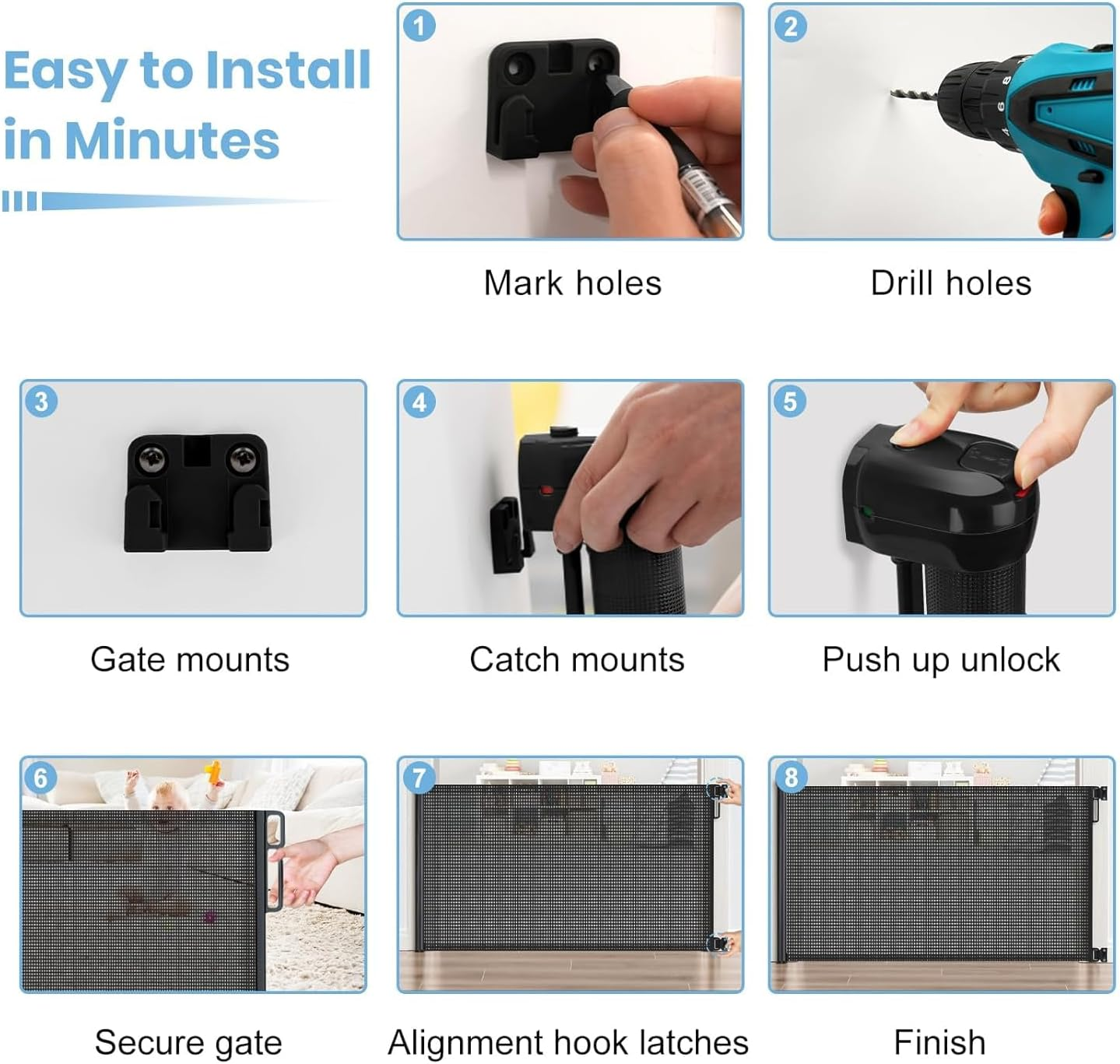 Easy to Install in Minutes

1
Mark holes

2
Drill holes

3
Gate mounts

4
Catch mounts

5
Push up unlock

6
Secure gate

7
Alignment hook latches

8
Finish