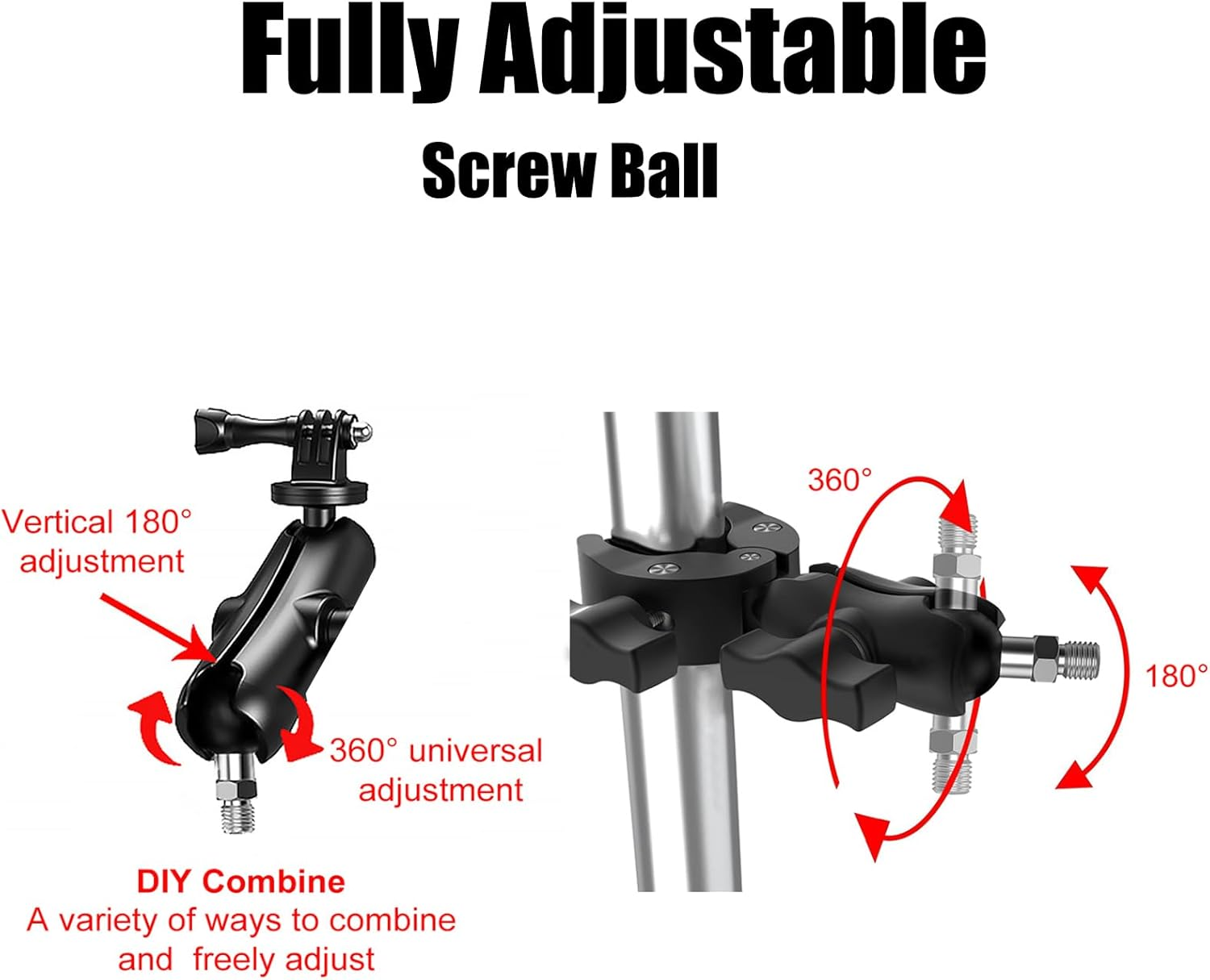 Fully Adjustable

Screw Ball

Vertical 180° adjustment

360° universal adjustment

DIY Combine
A variety of ways to combine and freely adjust

360°

180°