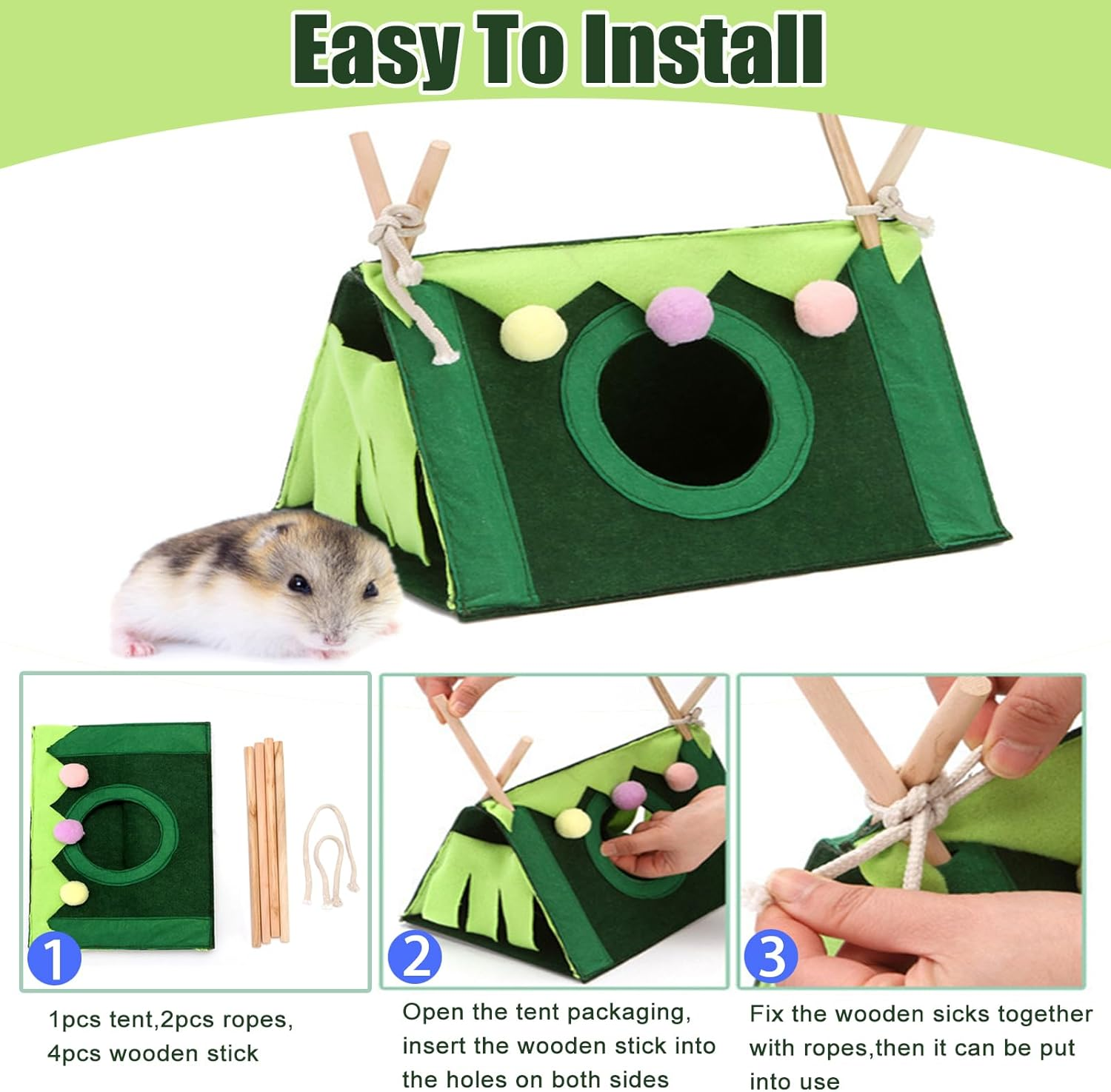 Easy To Install

1

1pcs tent,2pcs ropes, 4pcs wooden stick

2

Open the tent packaging, insert the wooden stick into the holes on both sides

3

Fix the wooden sicks together with ropes,then it can be put into use