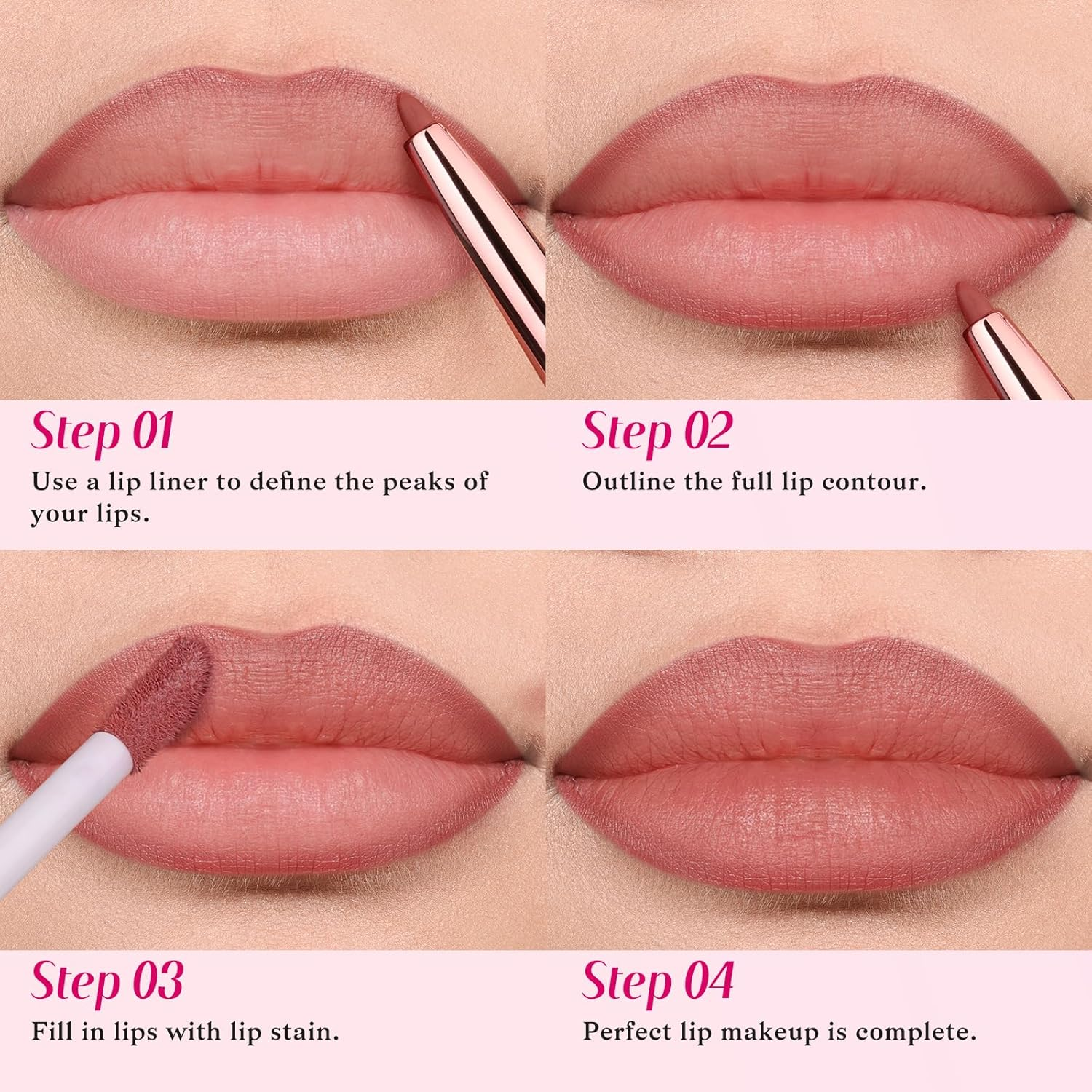 Step 01
Use a lip liner to define the peaks of your lips.

Step 02
Outline the full lip contour.

Step 03
Fill in lips with lip stain.

Step 04
Perfect lip makeup is complete.