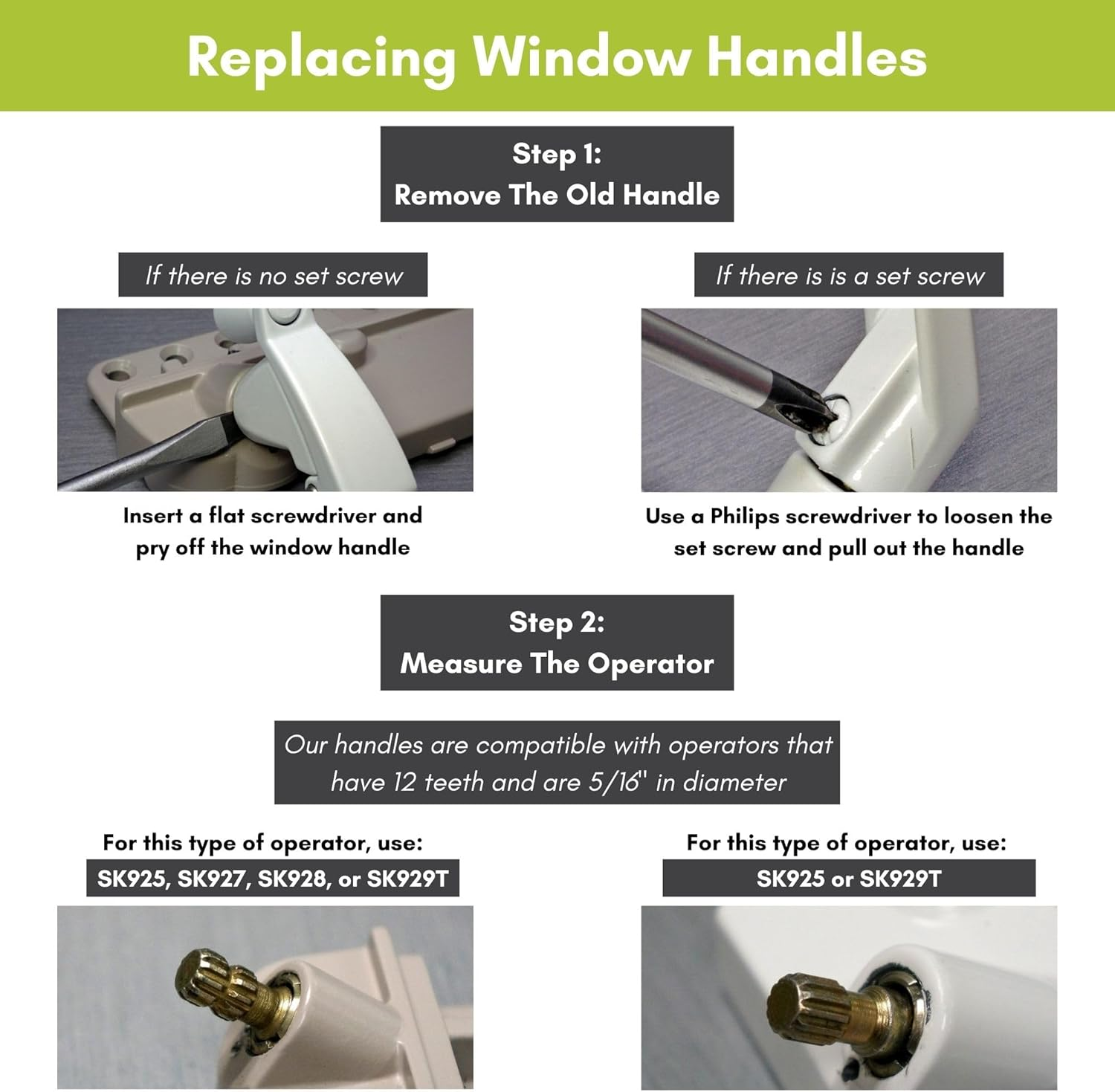 Replacing Window Handles

Step 1:
Remove The Old Handle

If there is no set screw

Insert a flat screwdriver and pry off the window handle

If there is is a set screw

Use a Philips screwdriver to loosen the set screw and pull out the handle

Step 2:
Measure The Operator

Our handles are compatible with operators that have 12 teeth and are 5/16" in diameter

For this type of operator, use:
SK925, SK927, SK928, or SK929T

For this type of operator, use:
SK925 or SK929T