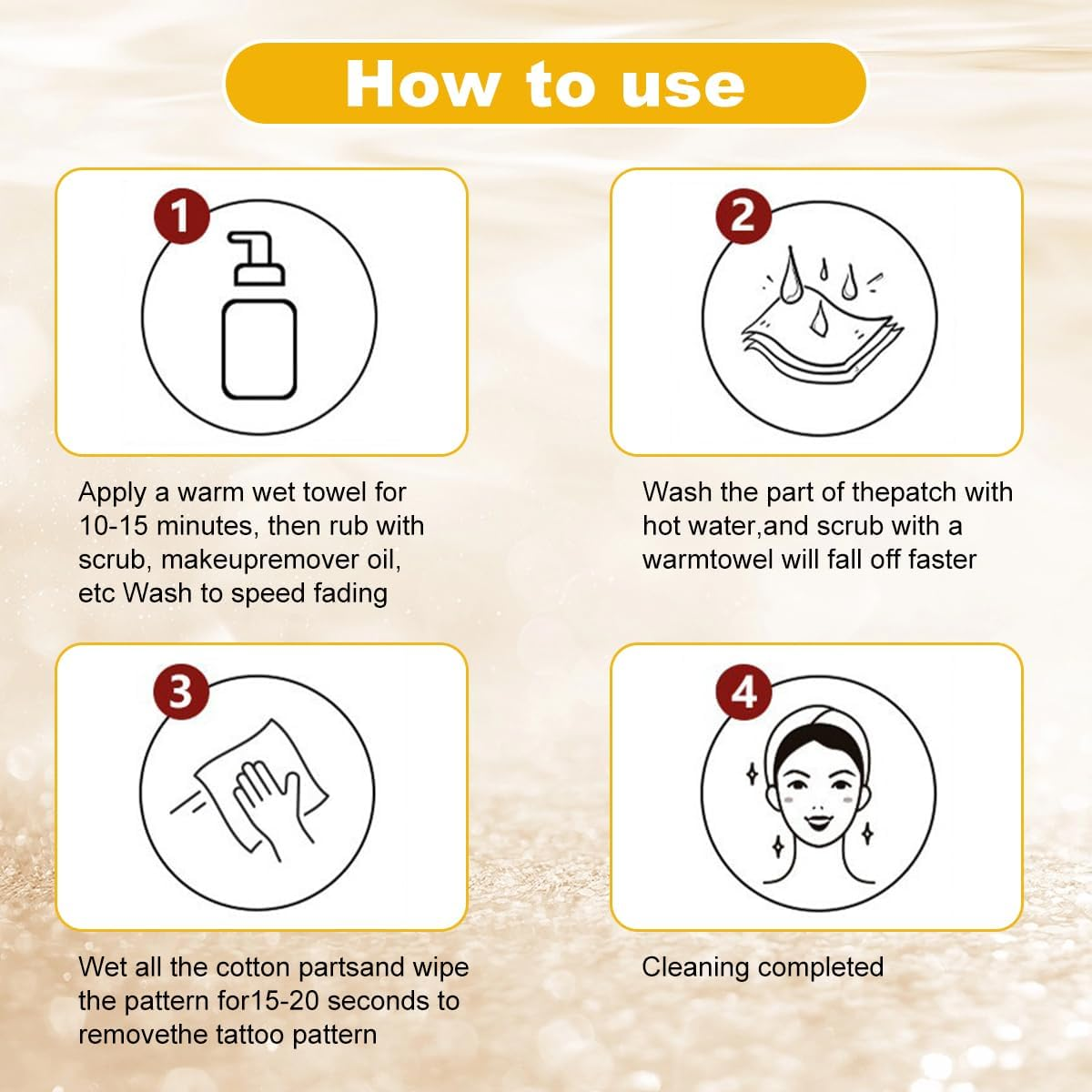 How to use

1

Apply a warm wet towel for 10-15 minutes, then rub with scrub, makeupremover oil, etc Wash to speed fading

2

Wash the part of thepatch with hot water,and scrub with a warmtowel will fall off faster

3

Wet all the cotton partsand wipe the pattern for15-20 seconds to removethe tattoo pattern

4

Cleaning completed