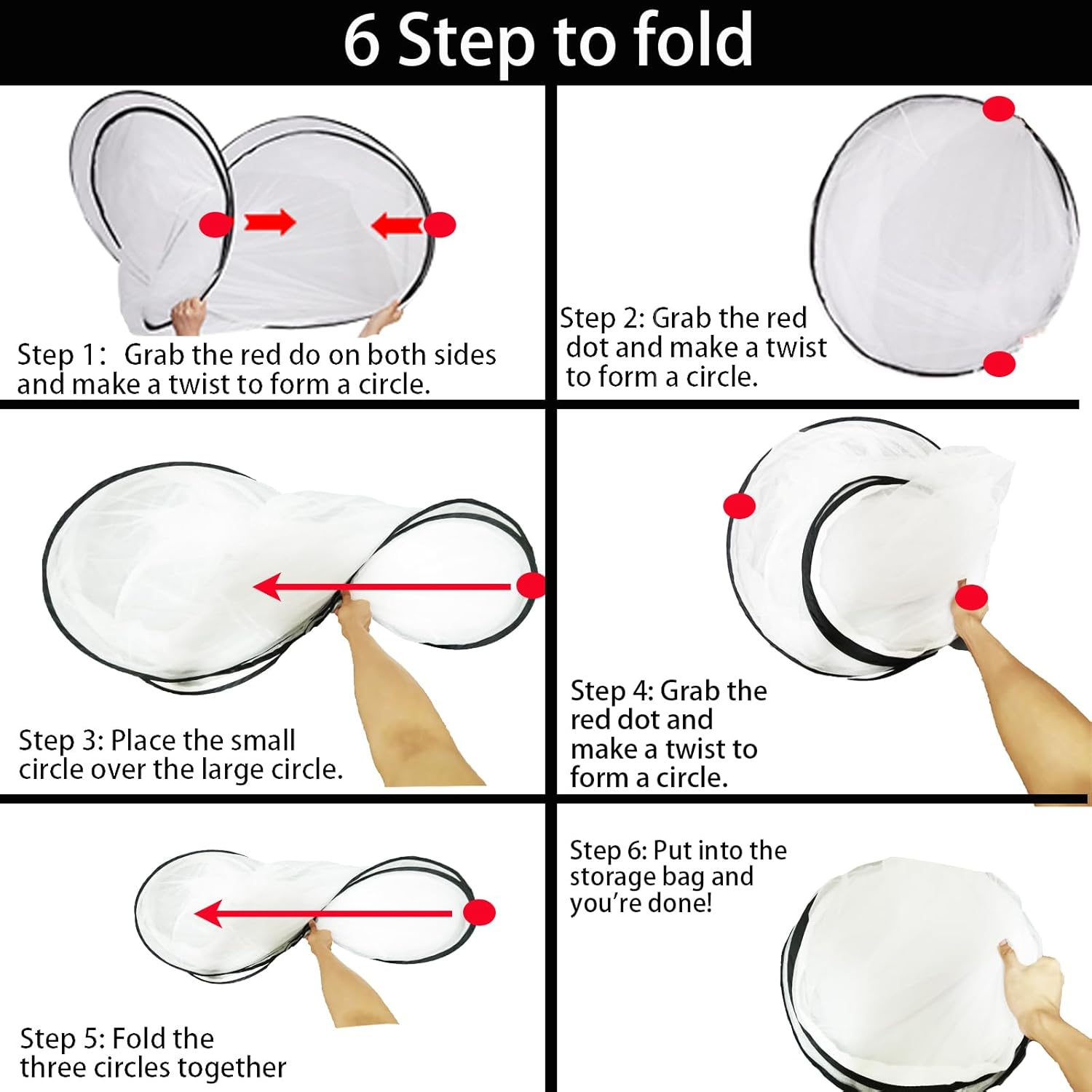 6 Step to fold

Step 1: Grab the red do on both sides and make a twist to form a circle.

Step 2: Grab the red dot and make a twist to form a circle.

Step 3: Place the small circle over the large circle.

Step 4: Grab the red dot and make a twist to form a circle.

Step 5: Fold the three circles together

Step 6: Put into the storage bag and you're done!