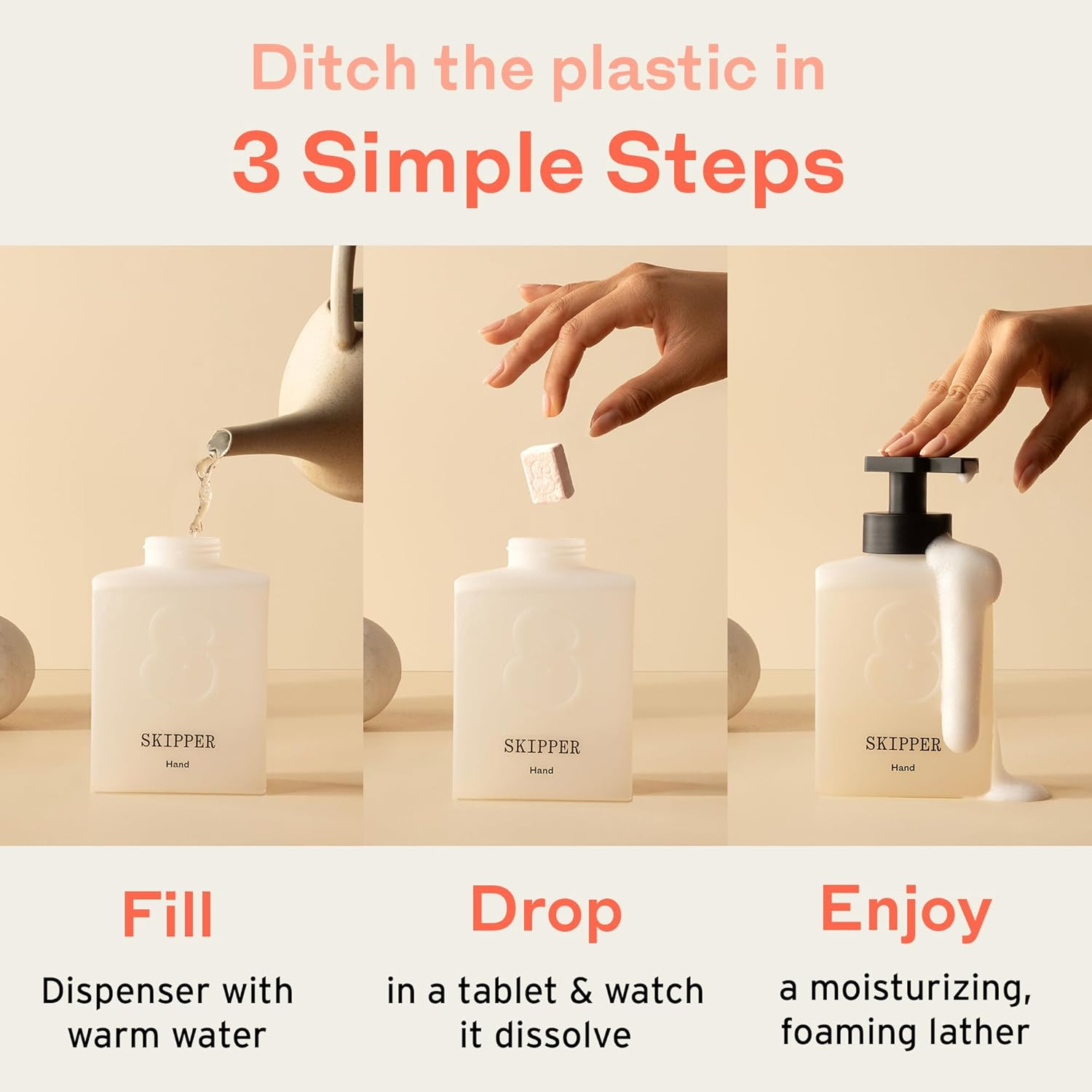 Ditch the plastic in
3 Simple Steps

SKIPPER
Hand

SKIPPER
Hand

SKIPPER
Hand

Fill
Dispenser with warm water

Drop
in a tablet & watch it dissolve

Enjoy
a moisturizing, foaming lather