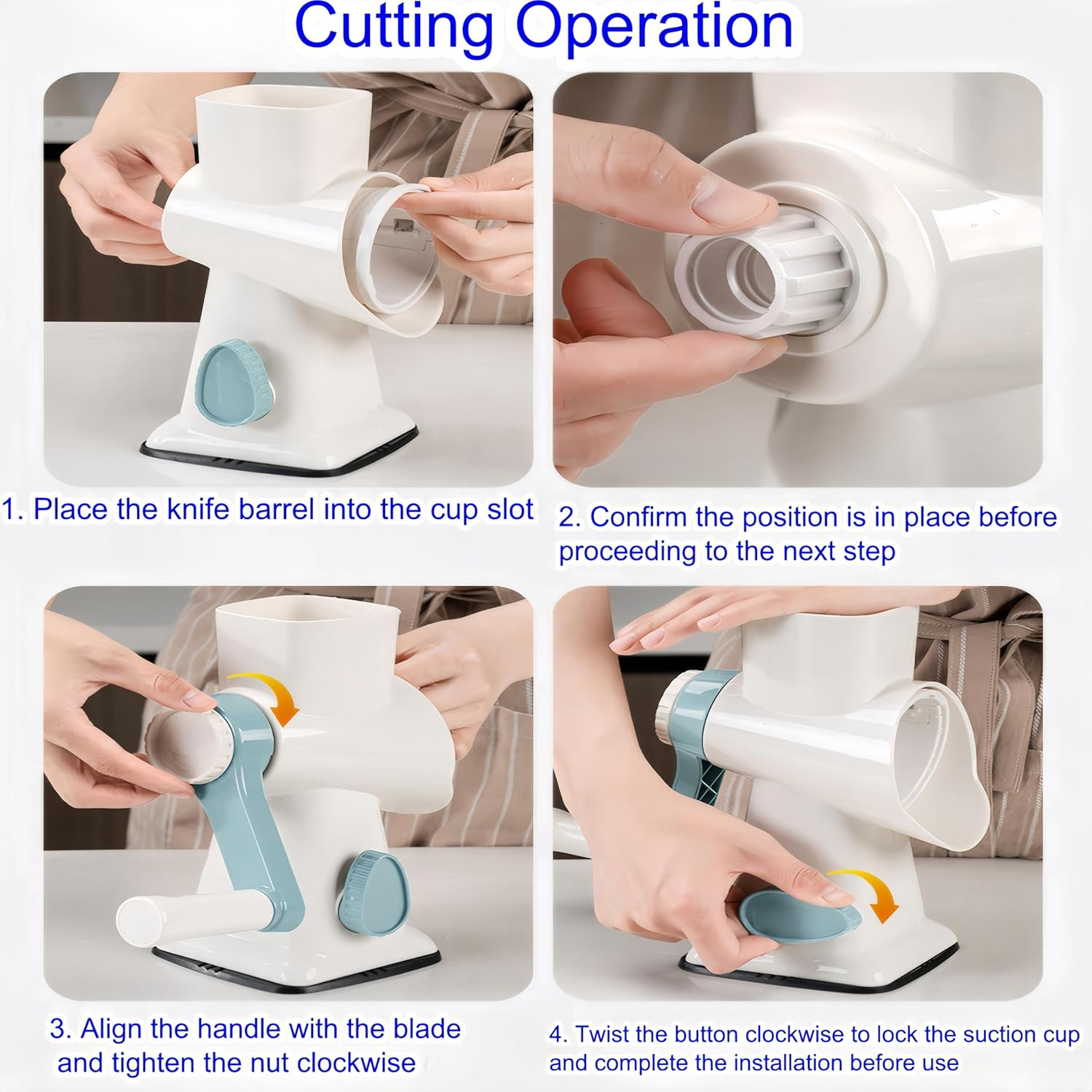 Cutting Operation

1. Place the knife barrel into the cup slot

2. Confirm the position is in place before proceeding to the next step

3. Align the handle with the blade and tighten the nut clockwise

4. Twist the button clockwise to lock the suction cup and complete the installation before use