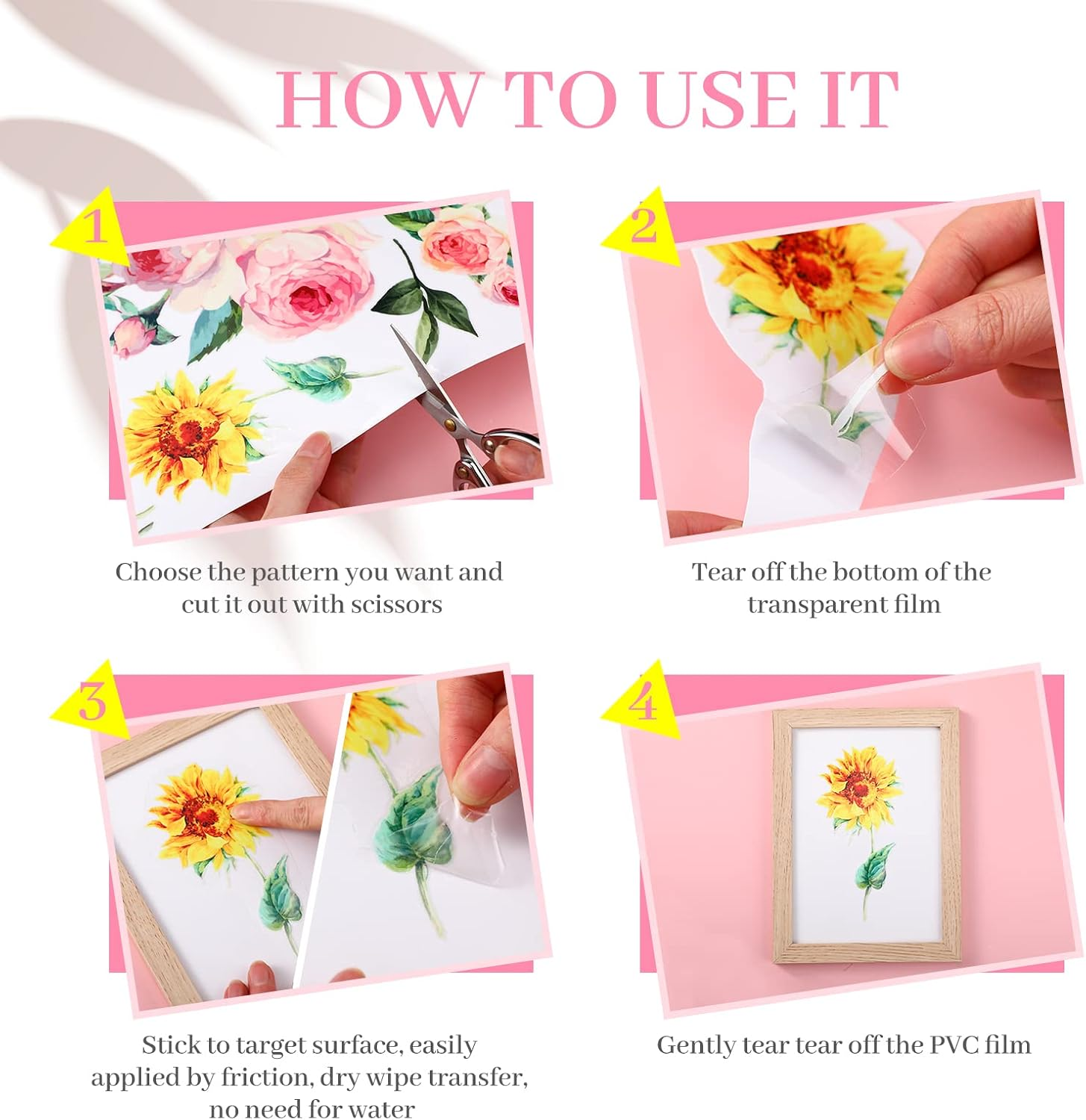 HOW TO USE IT

1

Choose the pattern you want and cut it out with scissors

2

Tear off the bottom of the transparent film

3

Stick to target surface, easily applied by friction, dry wipe transfer, no need for water

4

Gently tear tear off the PVC film