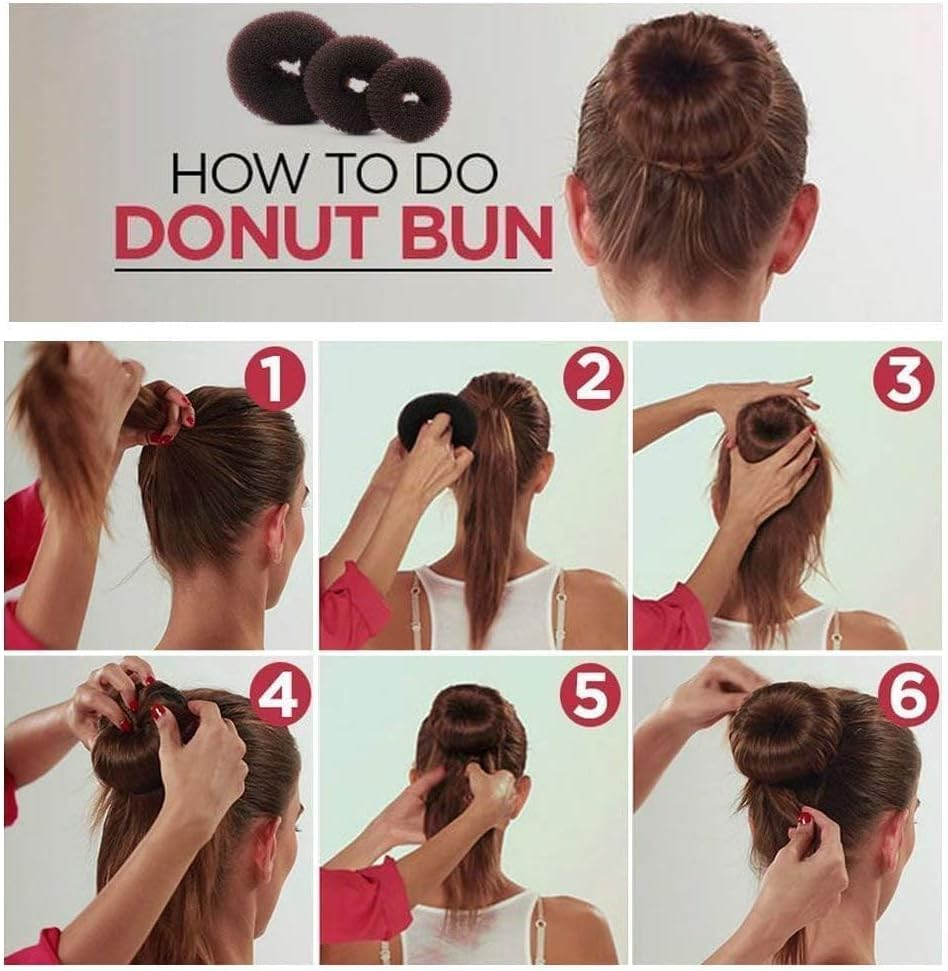 HOW TO DO
DONUT BUN

1

2

3

4

5

6