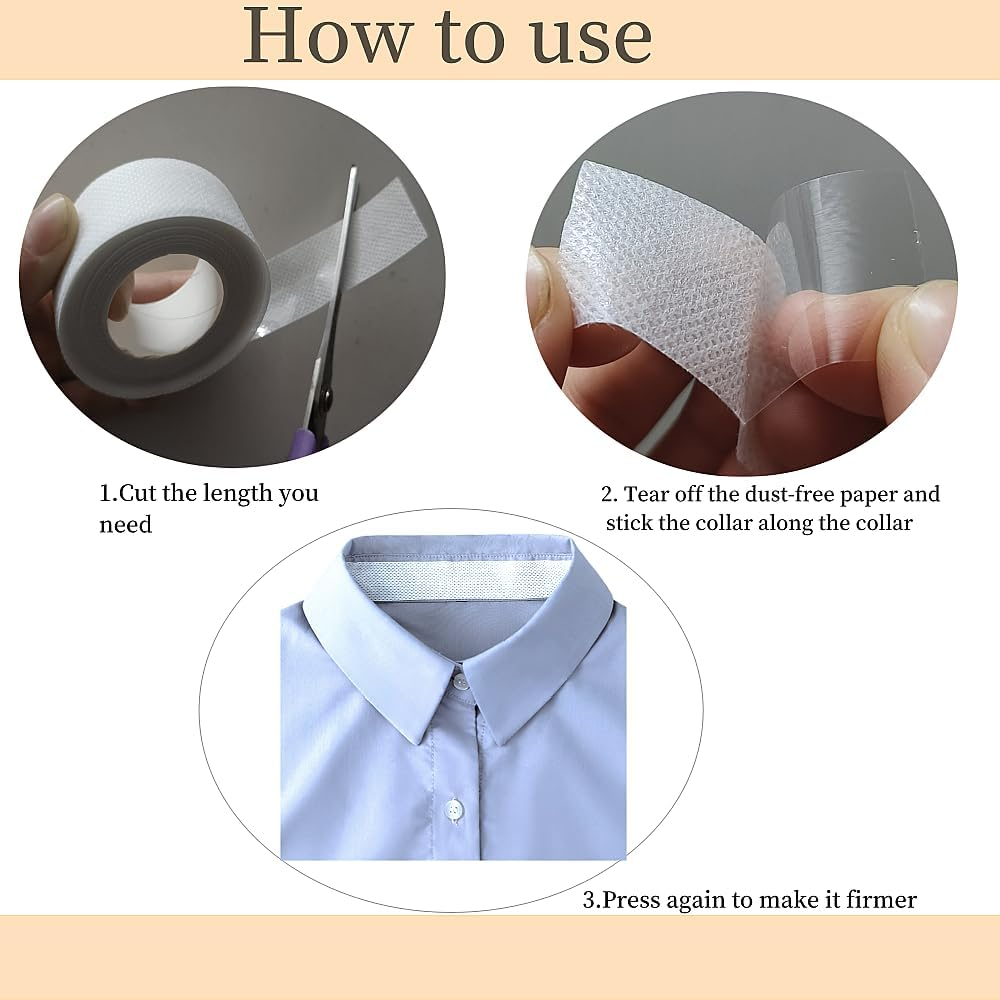 How to use

1.Cut the length you need

2. Tear off the dust-free paper and stick the collar along the collar

3.Press again to make it firmer