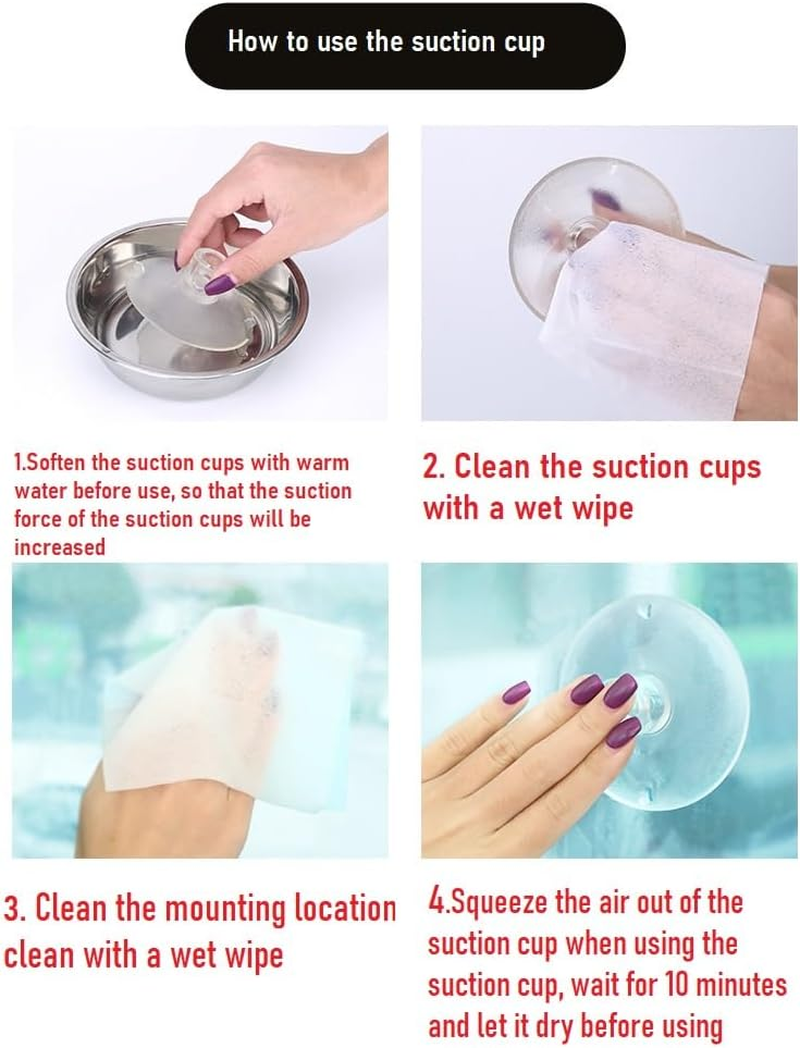 How to use the suction cup

1.Soften the suction cups with warm water before use, so that the suction force of the suction cups will be increased

2. Clean the suction cups with a wet wipe

3. Clean the mounting location clean with a wet wipe

4.Squeeze the air out of the suction cup when using the suction cup, wait for 10 minutes and let it dry before using