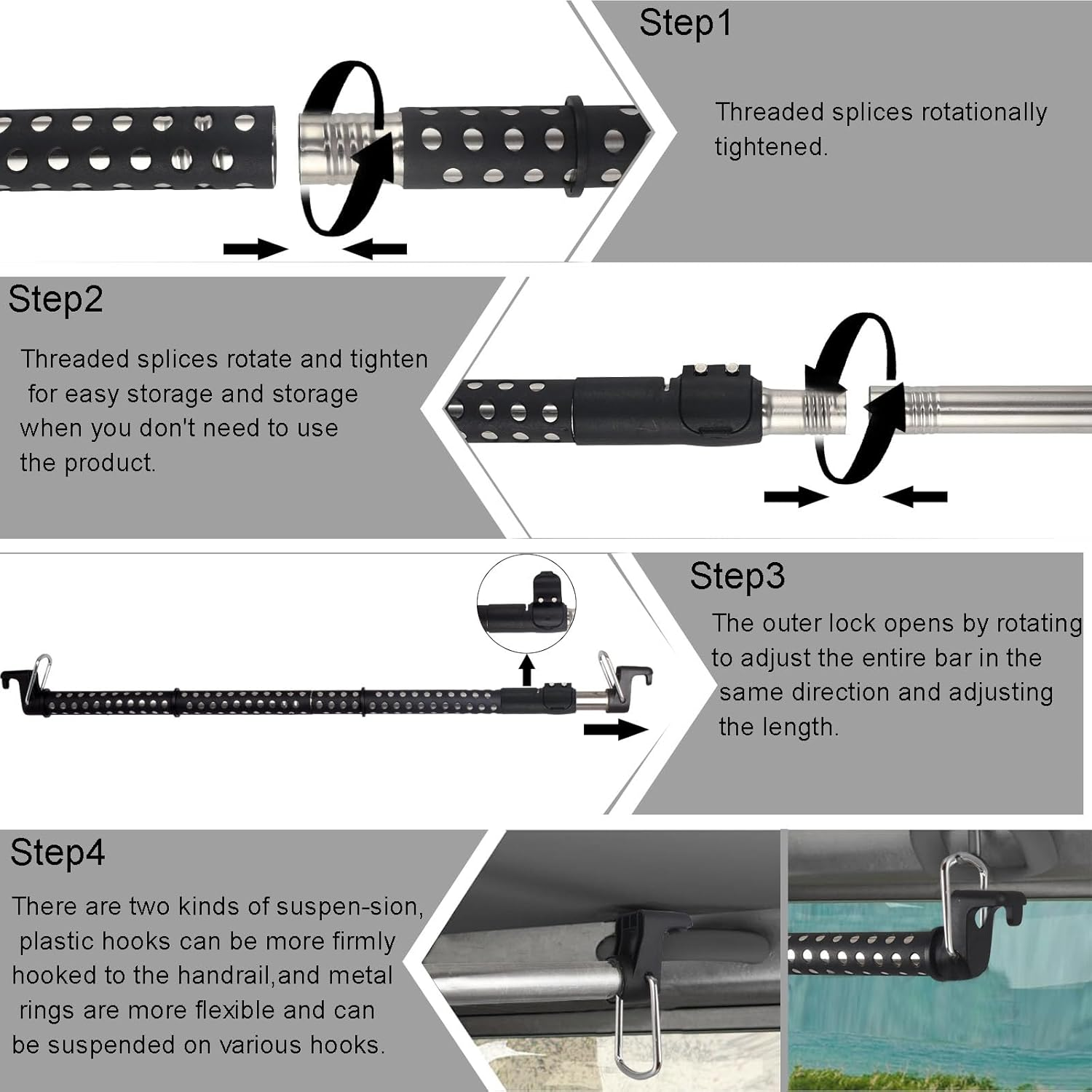 Step1

Threaded splices rotationally tightened.

Step2

Threaded splices rotate and tighten for easy storage and storage when you don't need to use the product.

Step3

The outer lock opens by rotating to adjust the entire bar in the same direction and adjusting the length.

Step4

There are two kinds of suspen-sion, plastic hooks can be more firmly hooked to the handrail,and metal rings are more flexible and can be suspended on various hooks.