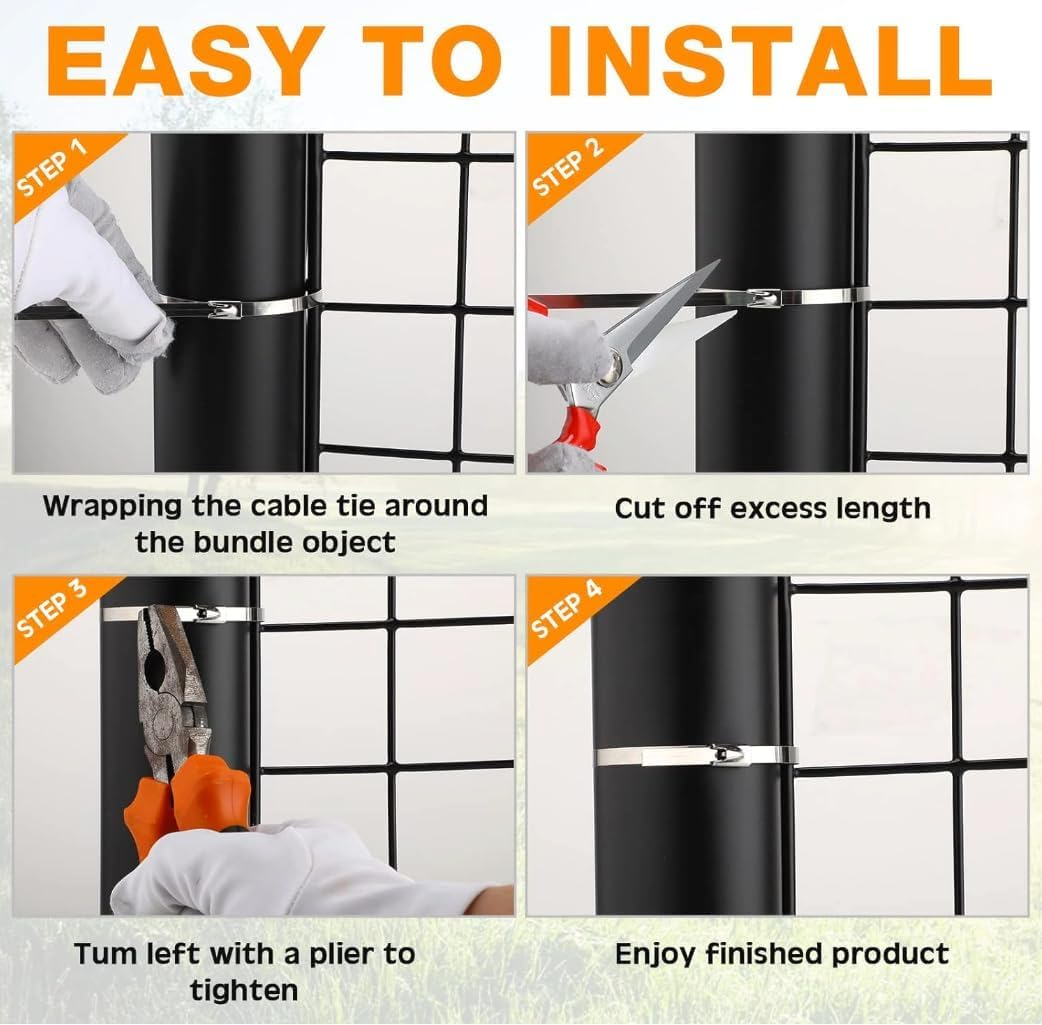 EASY TO INSTALL

STEP 1

Wrapping the cable tie around the bundle object

STEP 2

Cut off excess length

STEP 3

Tum left with a plier to tighten

STEP 4

Enjoy finished product