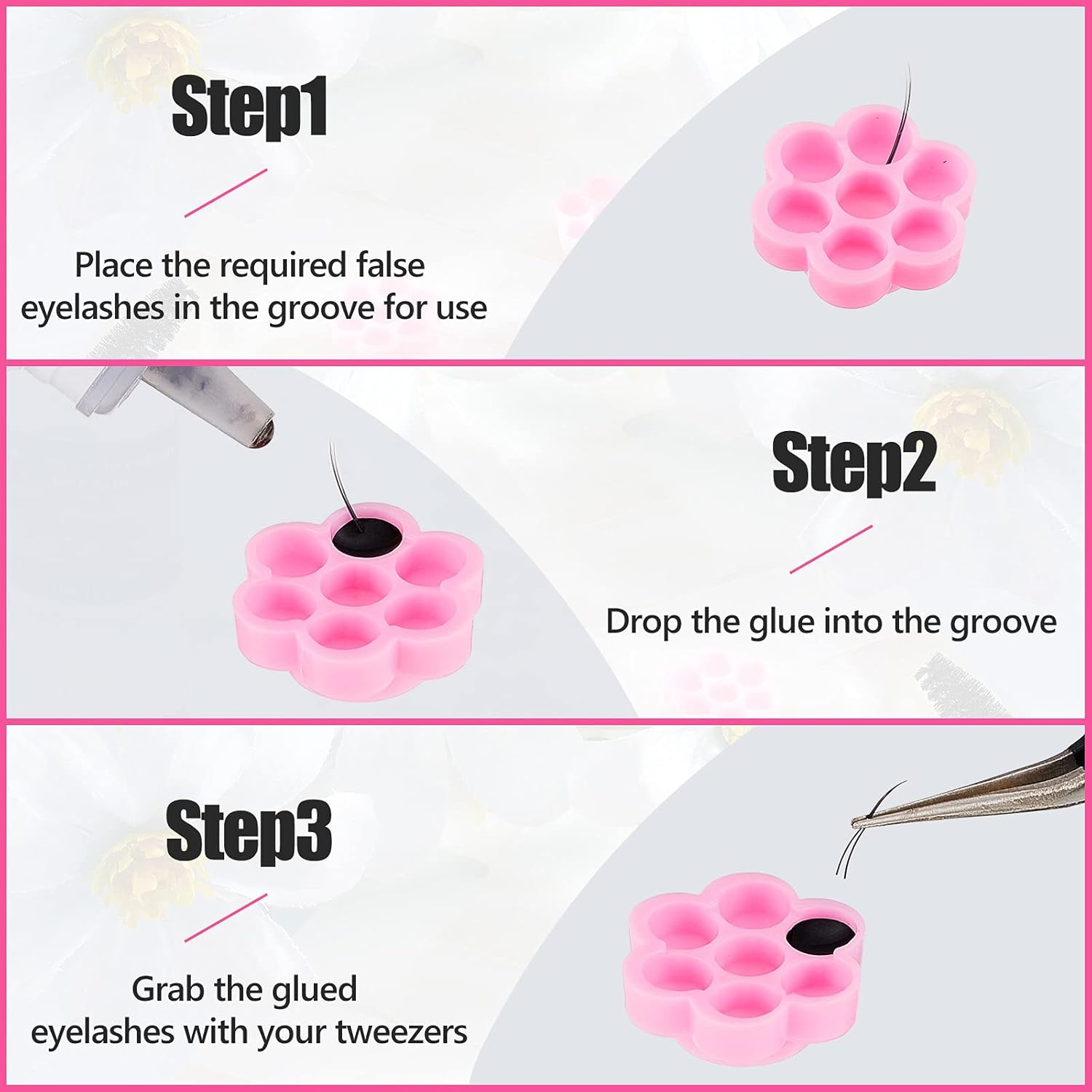 Step1

Place the required false eyelashes in the groove for use

Step2

Drop the glue into the groove

Step3

Grab the glued eyelashes with your tweezers