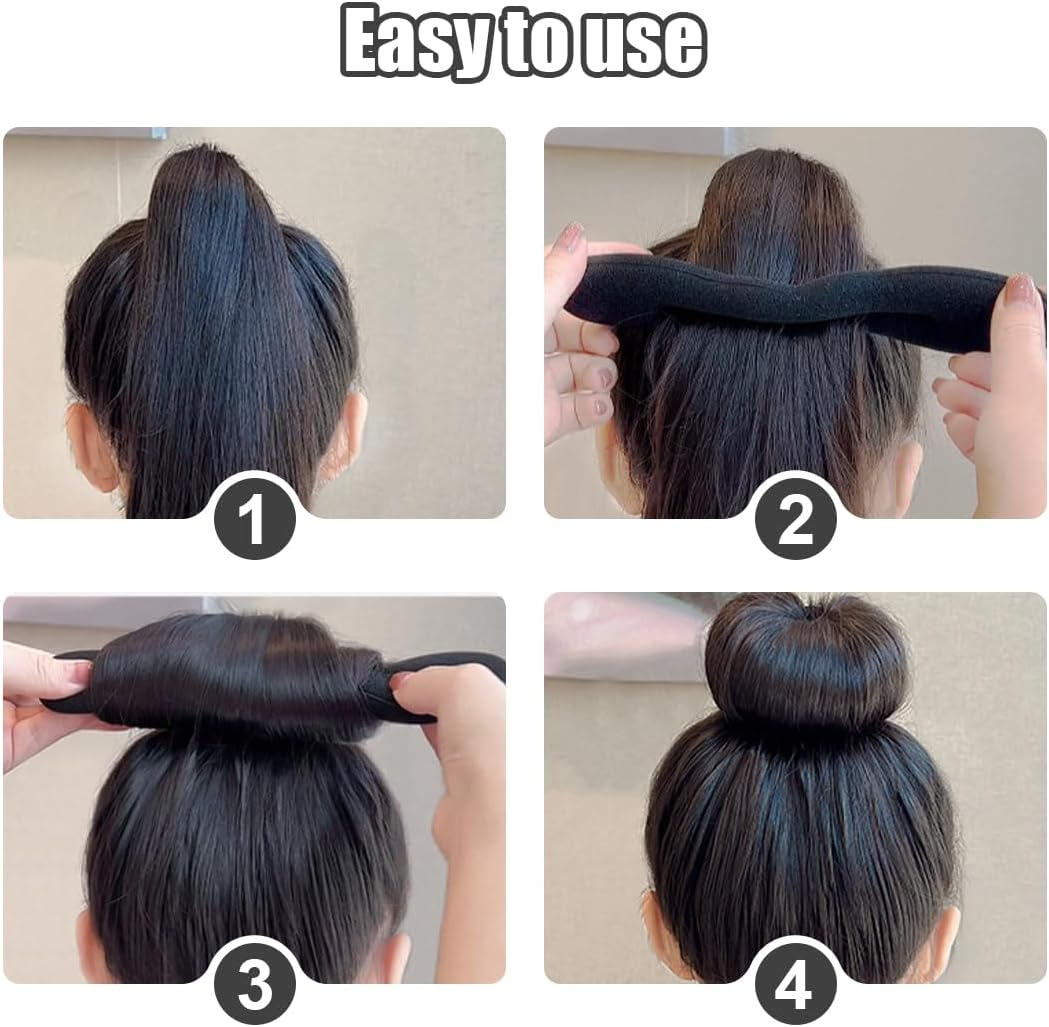 Easy to use

1

2

3

4