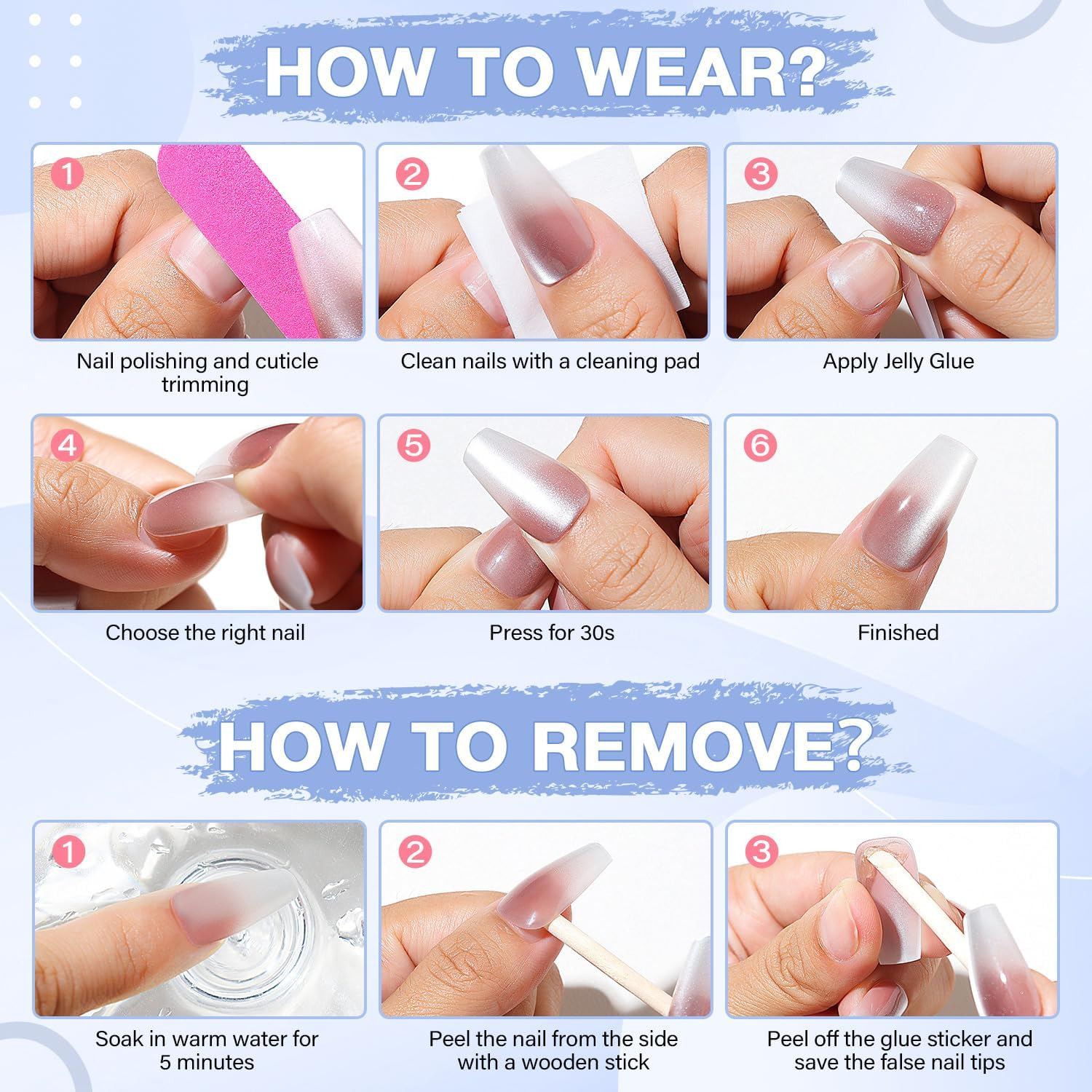 HOW TO WEAR?

1
Nail polishing and cuticle trimming

2
Clean nails with a cleaning pad

3
Apply Jelly Glue

4
Choose the right nail

5
Press for 30s

6
Finished

HOW TO REMOVE?

1
Soak in warm water for 5 minutes

2
Peel the nail from the side with a wooden stick

3
Peel off the glue sticker and save the false nail tips