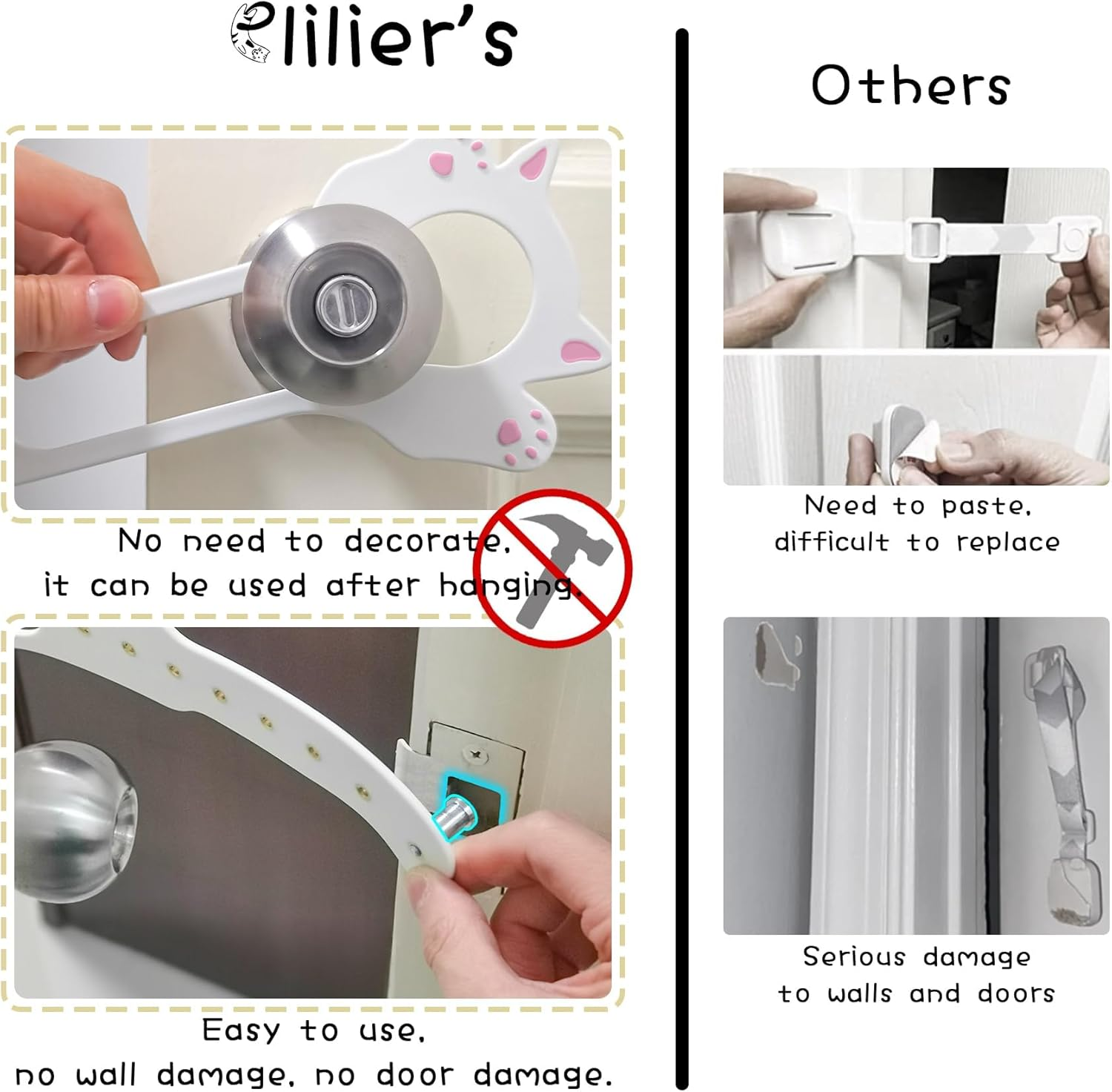 Elilier's

No need to decorate,
it can be used after hanging.

Easy to use,
no wall damage, no door damage.

Others

Need to paste,
difficult to replace

Serious damage
to walls and doors