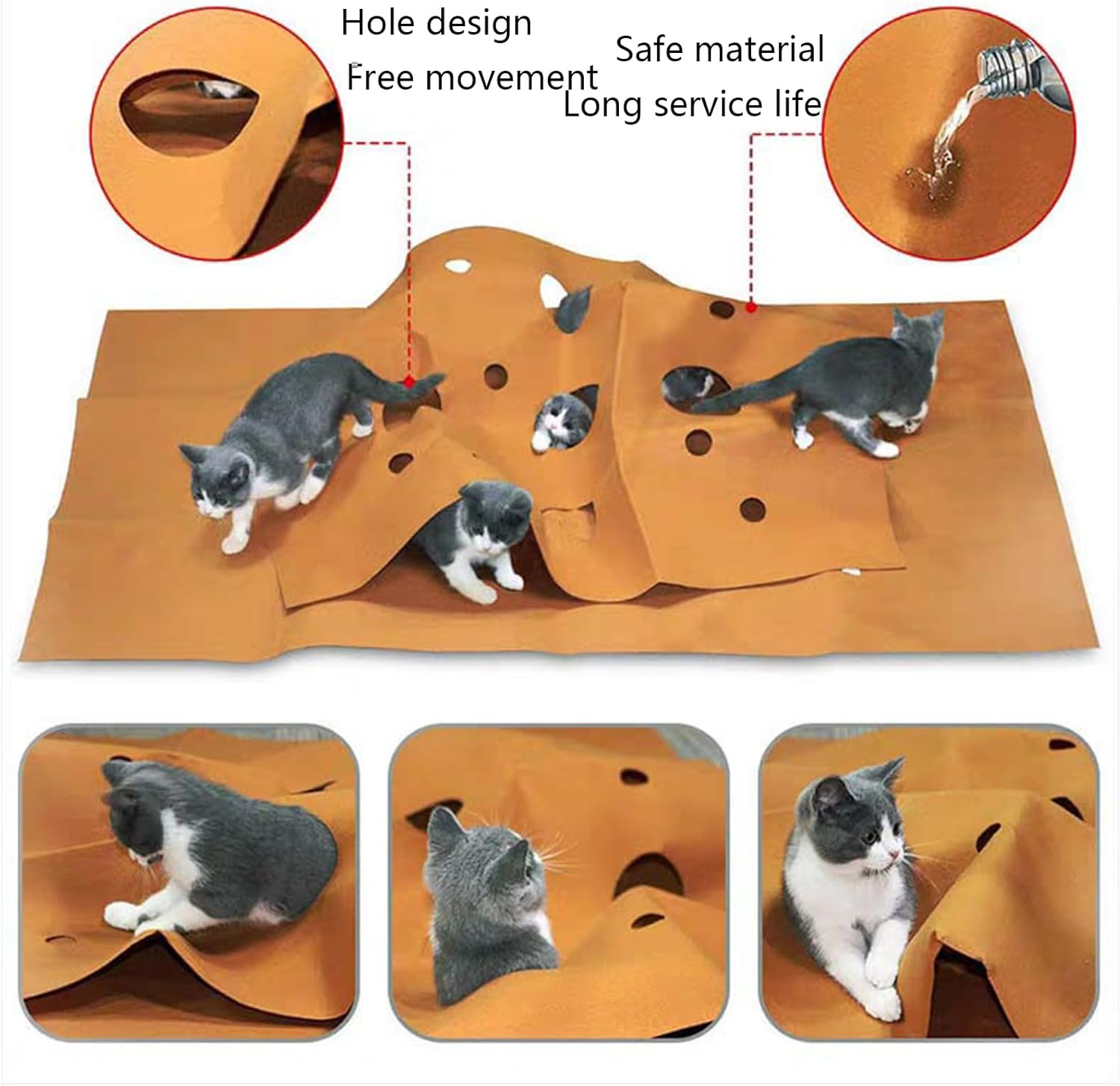 Hole design
Free movement

Safe material
Long service life