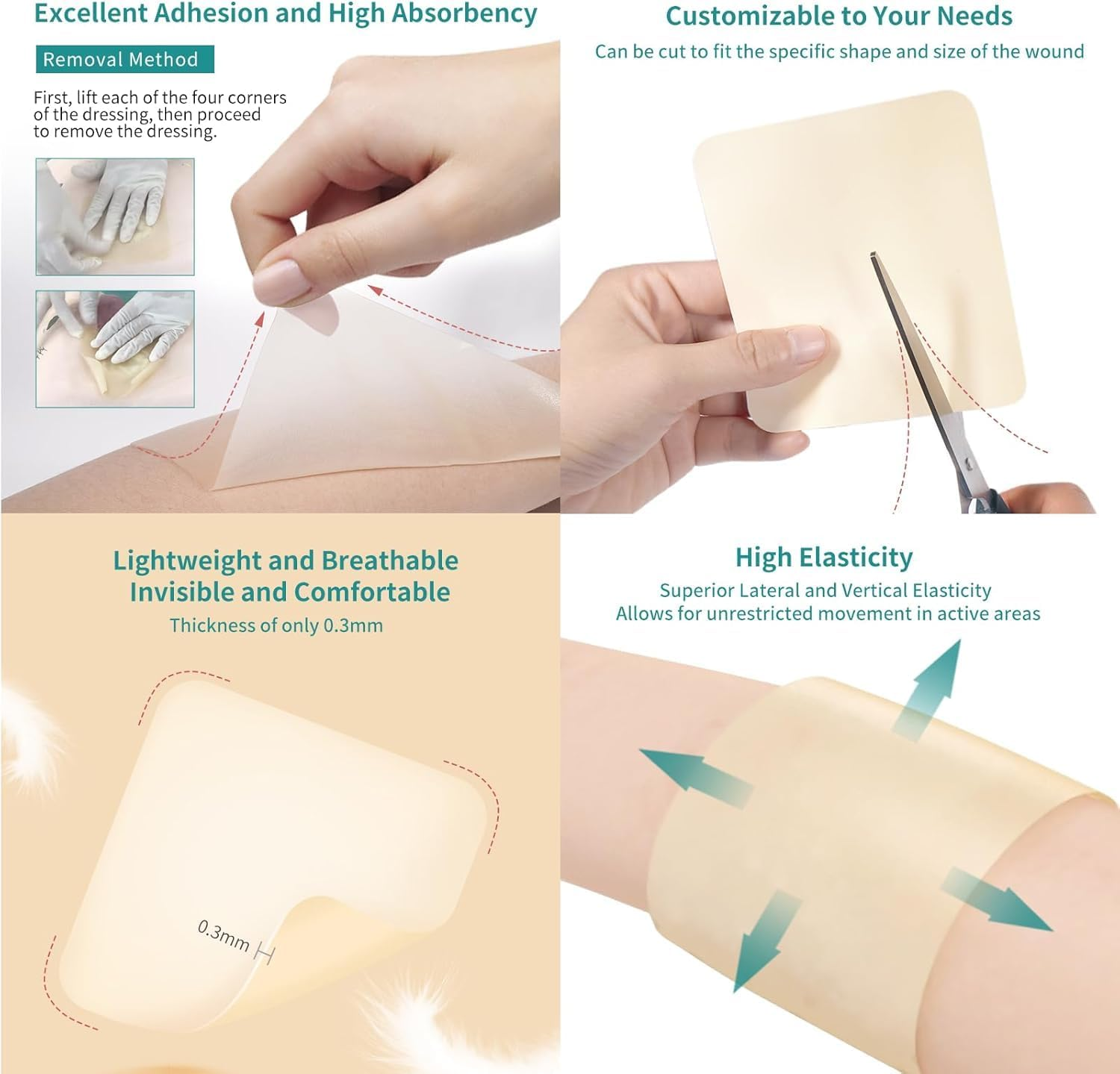 Excellent Adhesion and High Absorbency

Removal Method

First, lift each of the four corners of the dressing, then proceed to remove the dressing.

Customizable to Your Needs

Can be cut to fit the specific shape and size of the wound

Lightweight and Breathable
Invisible and Comfortable

Thickness of only 0.3mm

0.3mm

High Elasticity

Superior Lateral and Vertical Elasticity
Allows for unrestricted movement in active areas