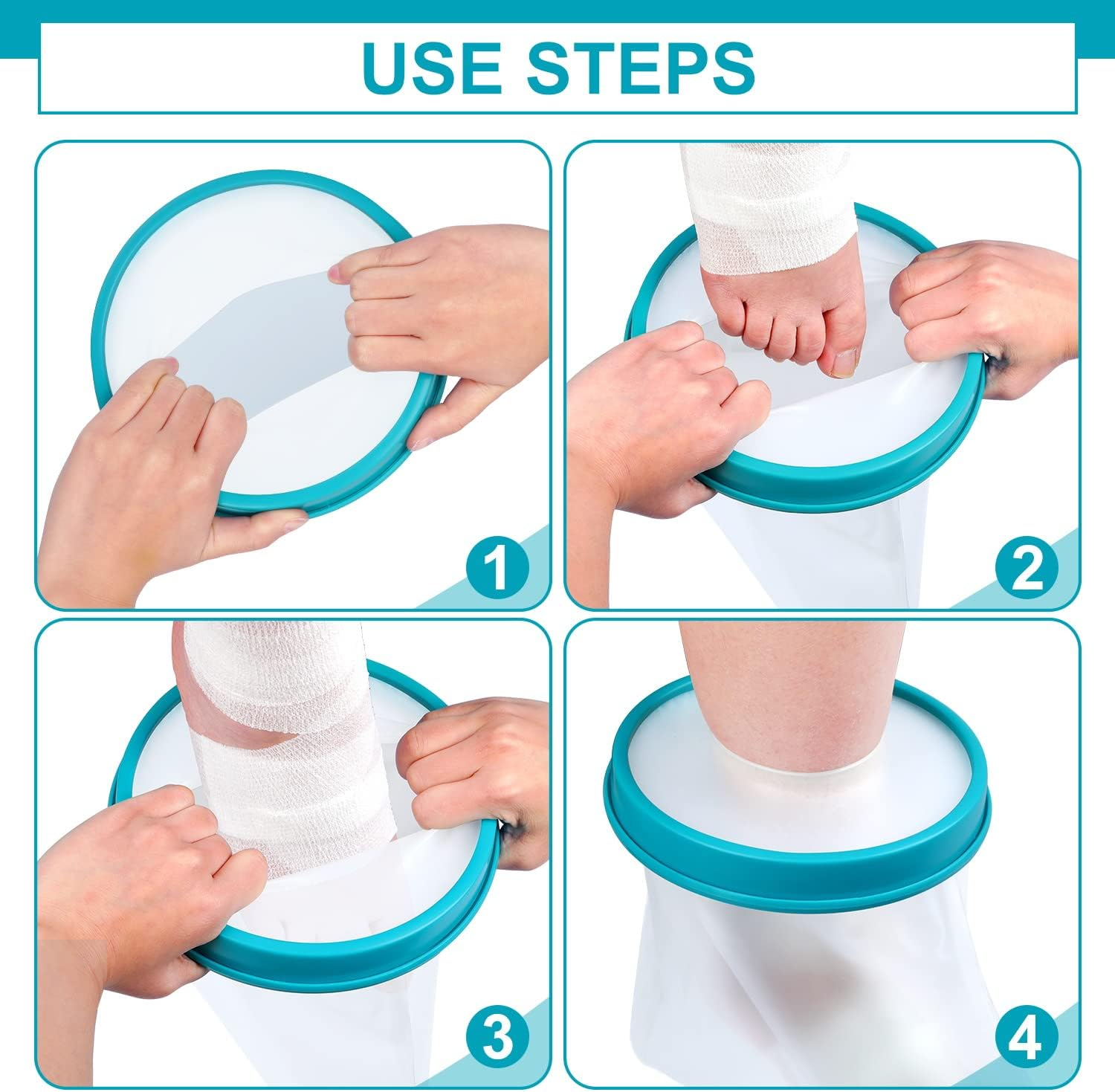 USE STEPS

1

2

3

4