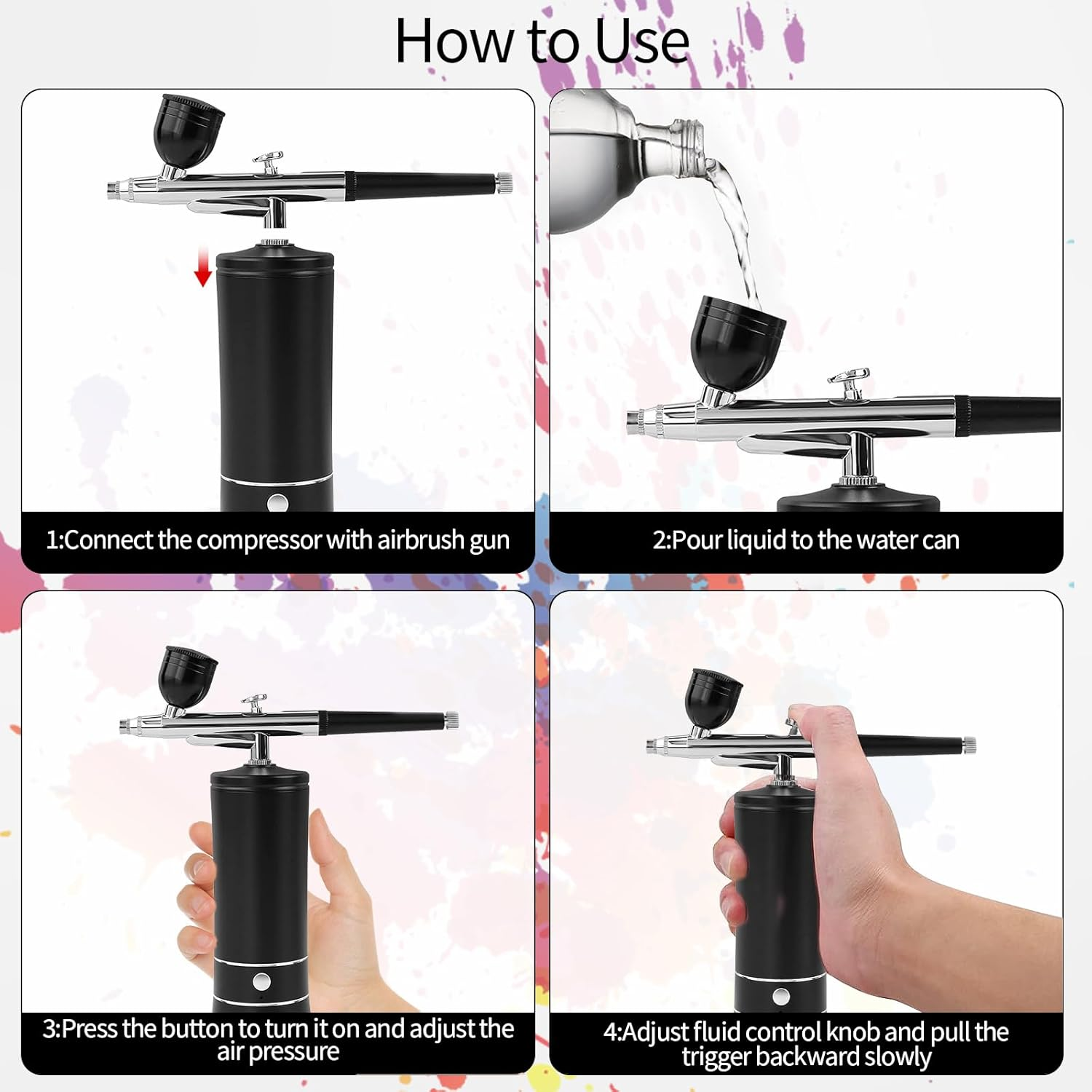 How to Use

1:Connect the compressor with airbrush gun

2:Pour liquid to the water can

3:Press the button to turn it on and adjust the air pressure

4:Adjust fluid control knob and pull the trigger backward slowly