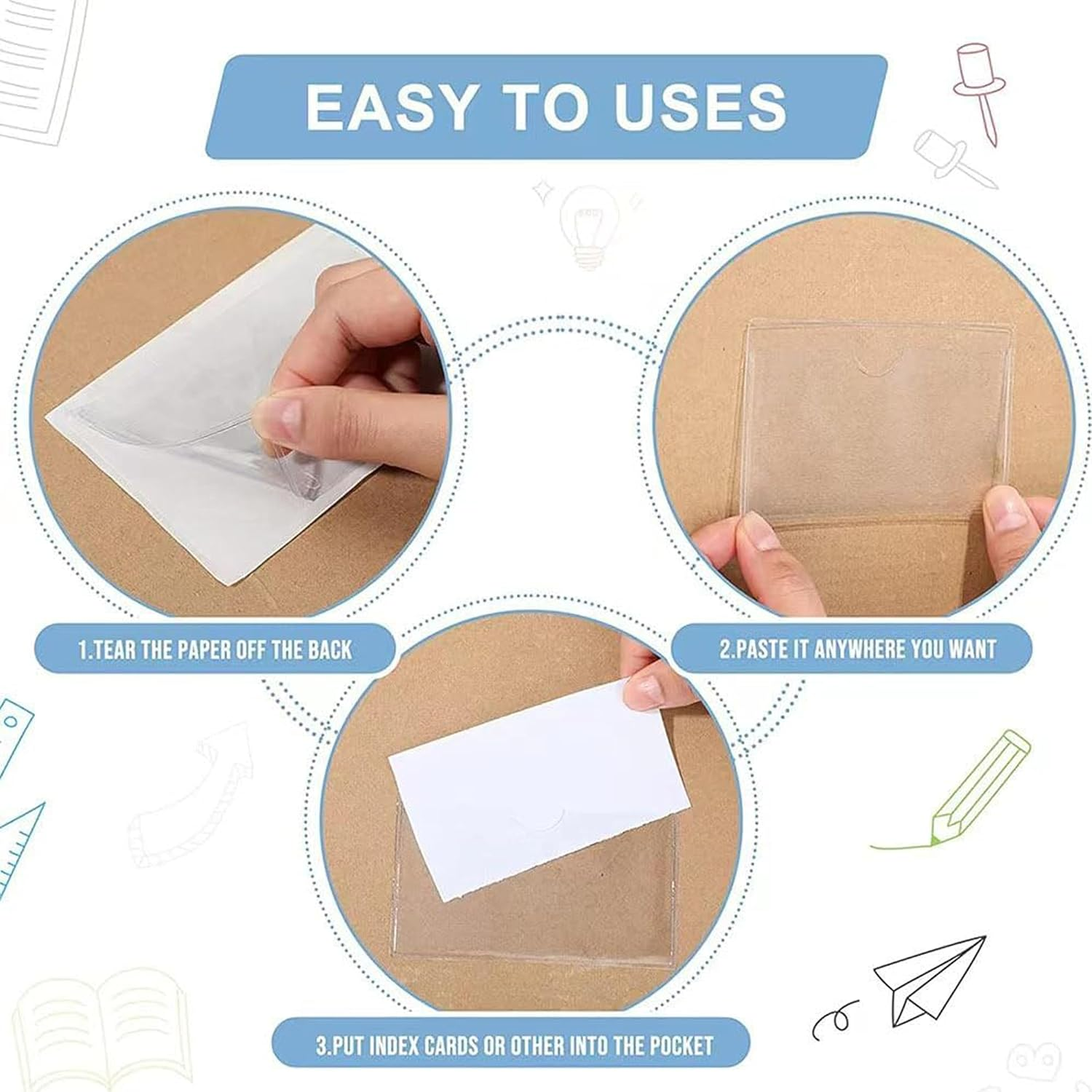 EASY TO USES

1.TEAR THE PAPER OFF THE BACK

2.PASTE IT ANYWHERE YOU WANT

3.PUT INDEX CARDS OR OTHER INTO THE POCKET