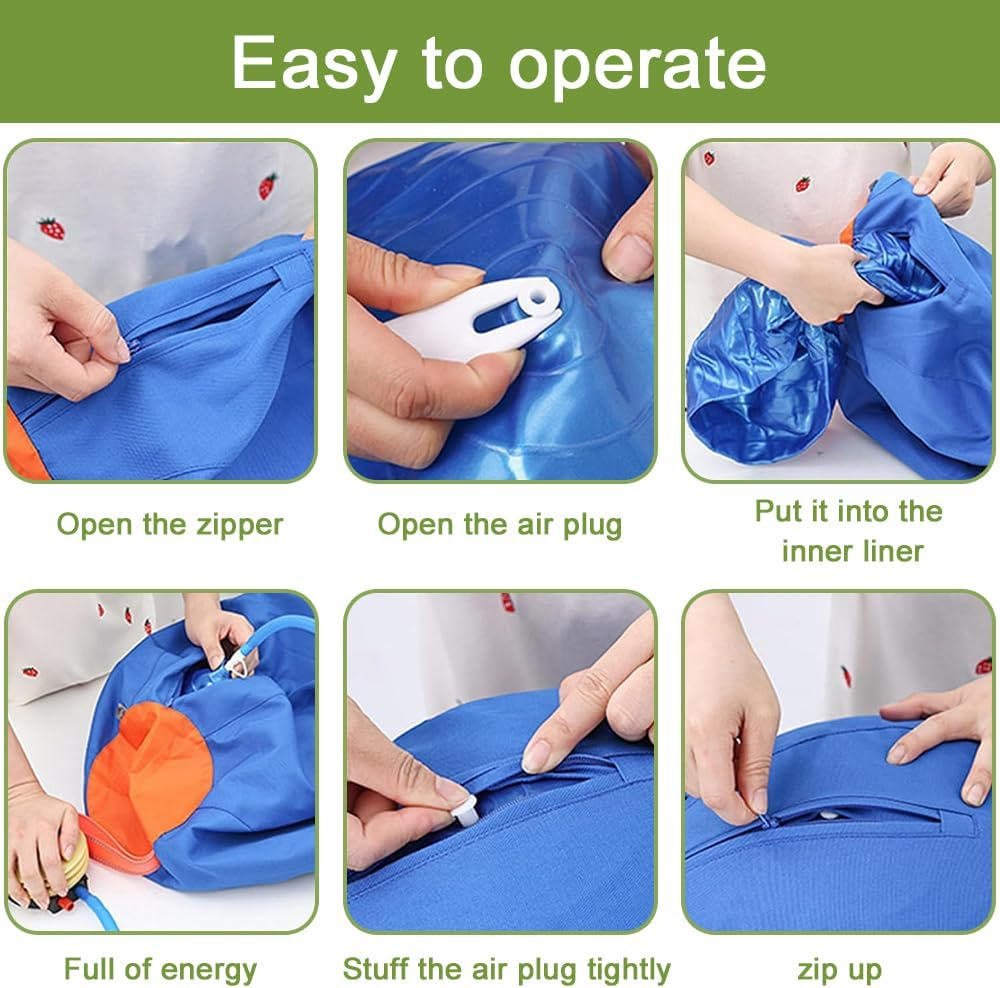 Easy to operate

Open the zipper

Open the air plug

Put it into the inner liner

Full of energy

Stuff the air plug tightly

zip up