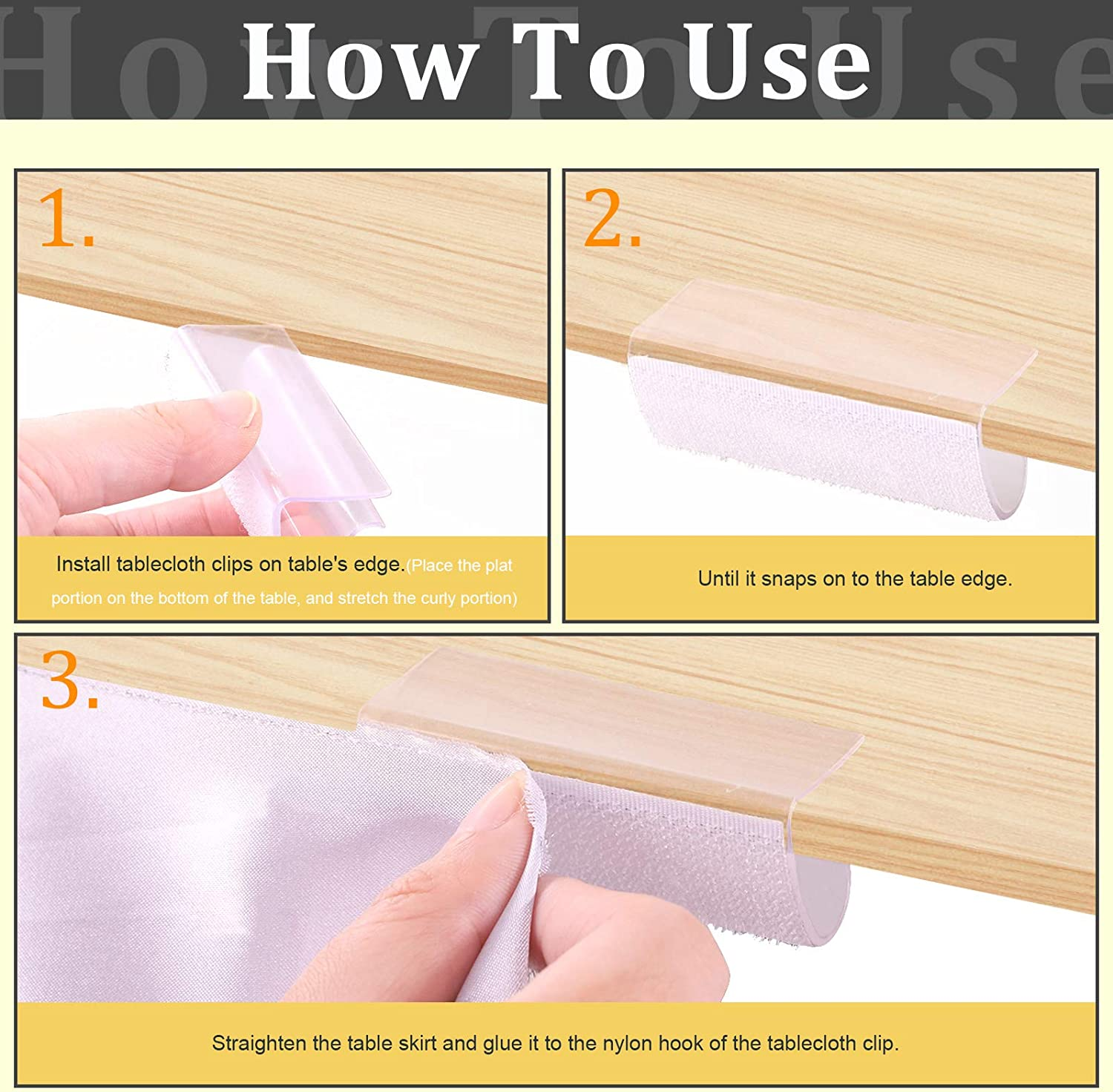 How To Use

1.

Install tablecloth clips on table's edge.(Place the plat portion on the bottom of the table, and stretch the curly portion)

2.

Until it snaps on to the table edge.

3.

Straighten the table skirt and glue it to the nylon hook of the tablecloth clip.