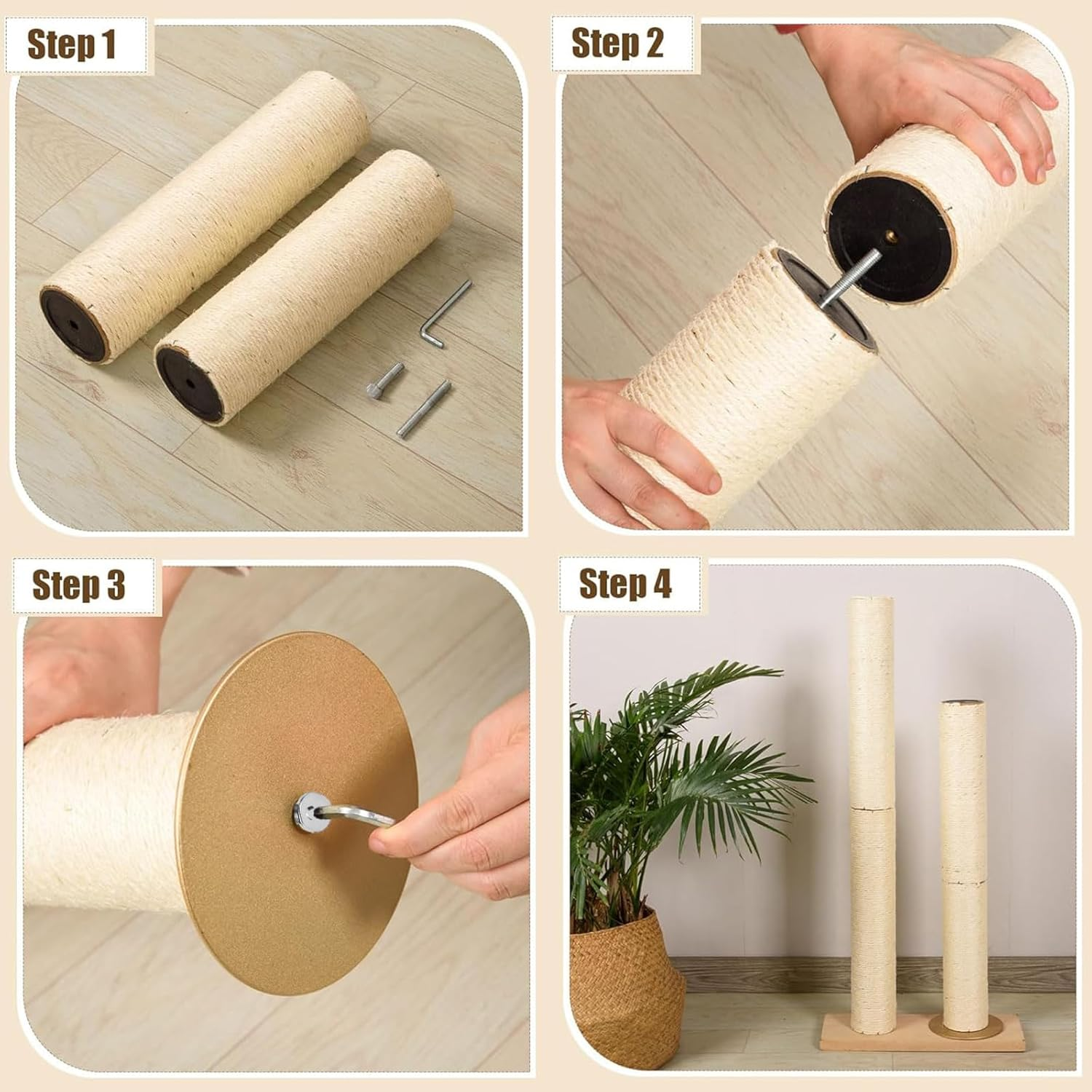 Step 1

Step 2

Step 3

Step 4