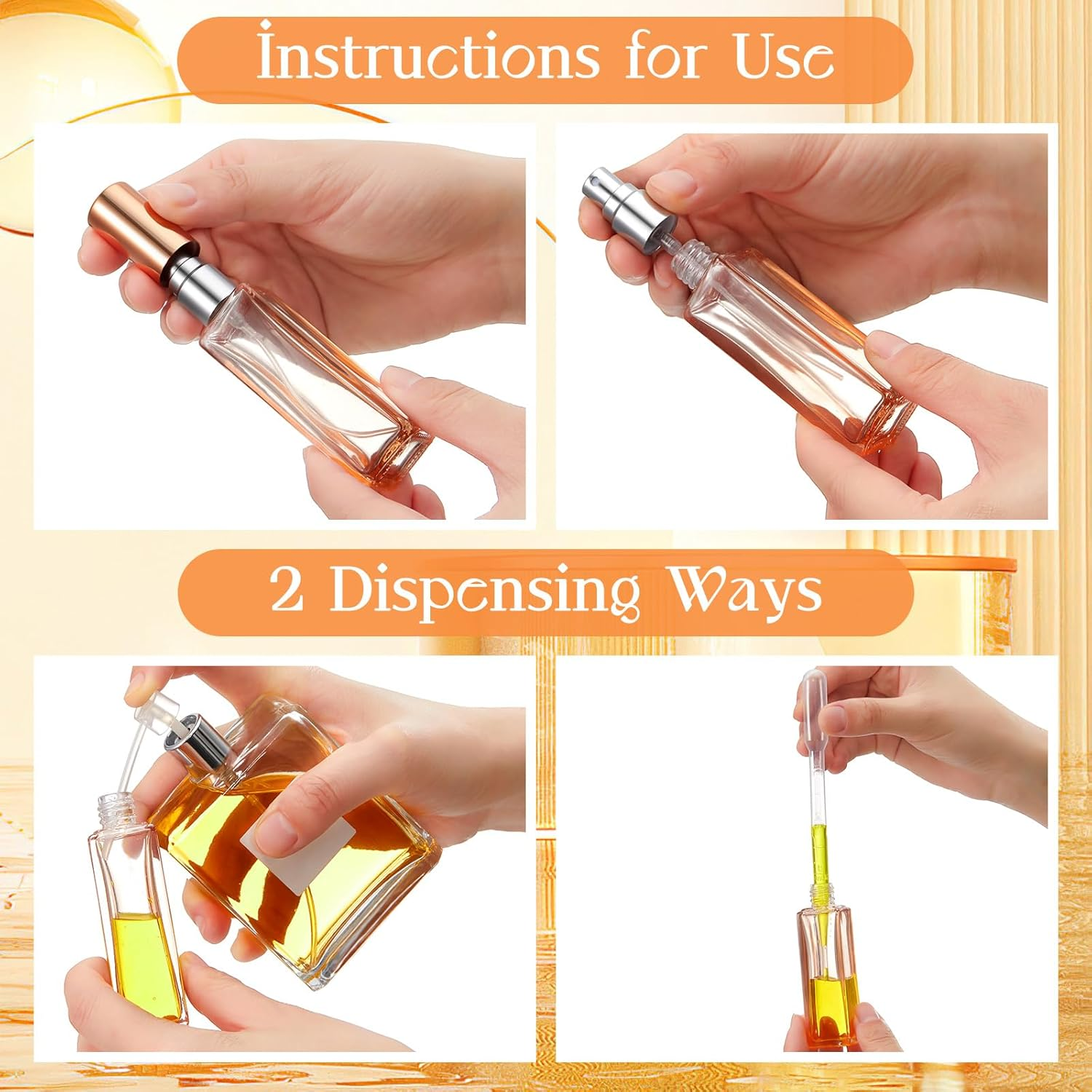 Instructions for Use

2 Dispensing Ways