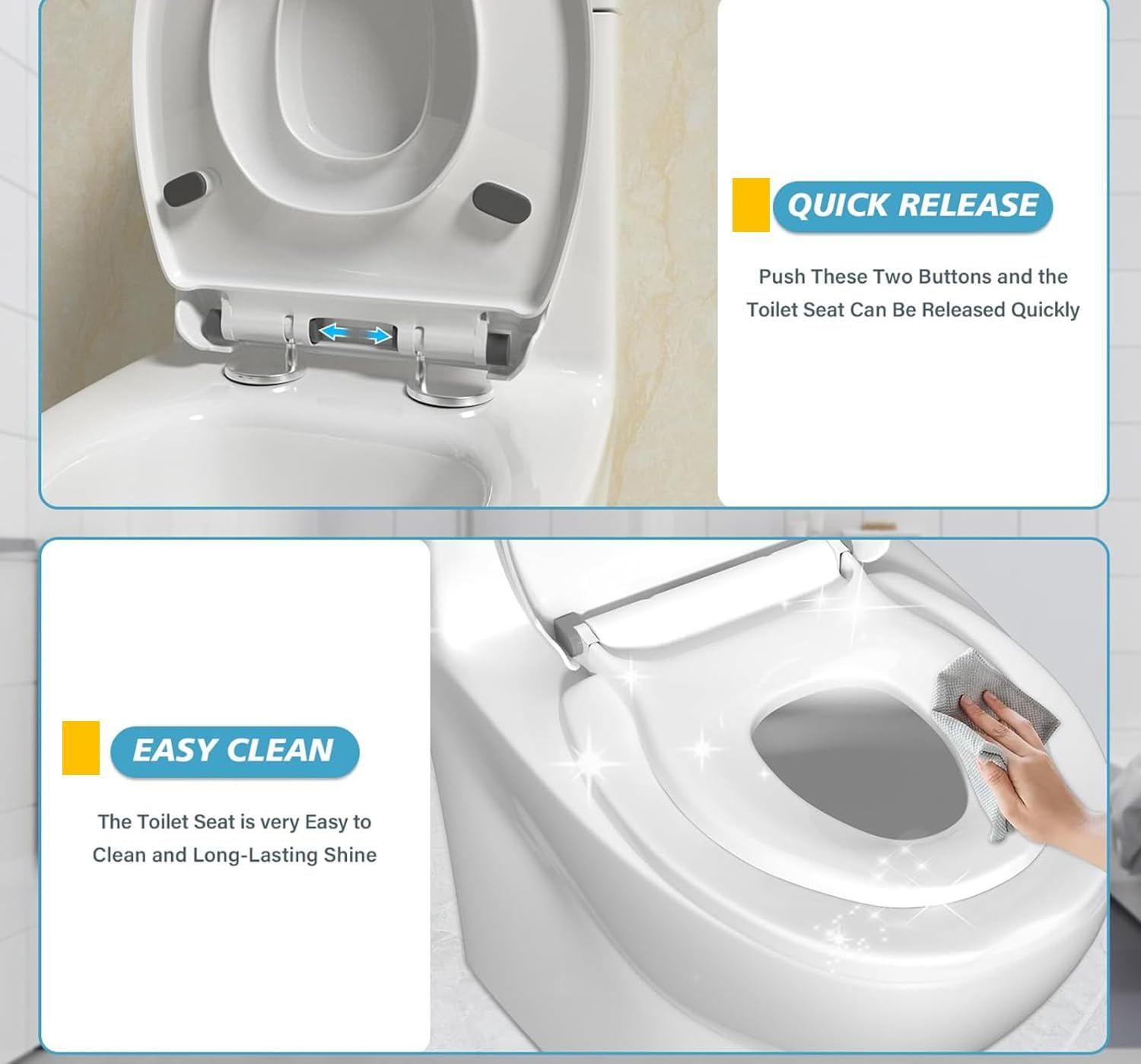 QUICK RELEASE

Push These Two Buttons and the Toilet Seat Can Be Released Quickly

EASY CLEAN

The Toilet Seat is very Easy to Clean and Long-Lasting Shine